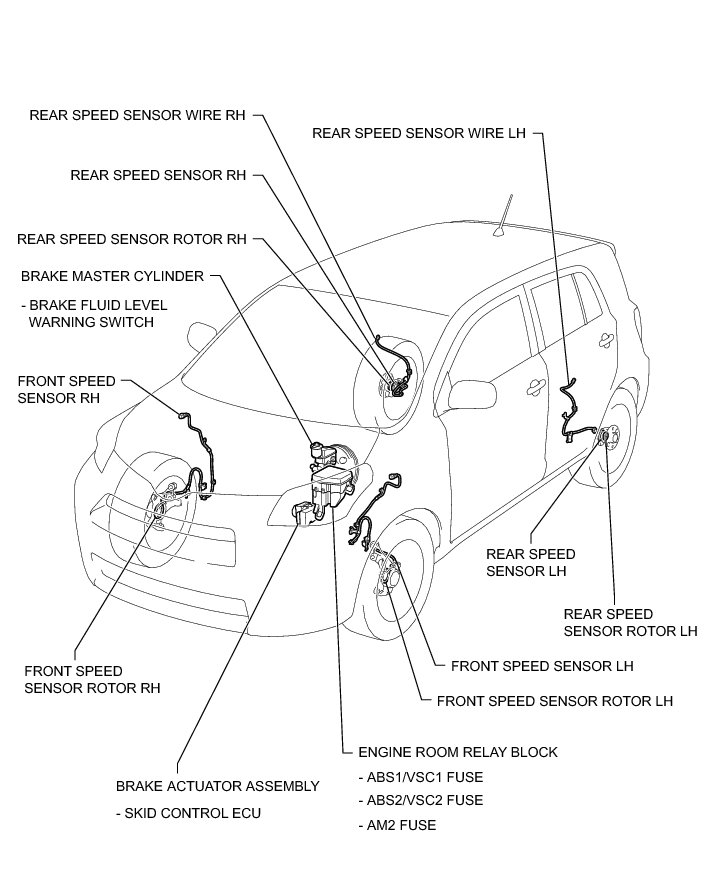 REAR SPEED SENSOR WIRE RH

REAR SPEED SENSOR WIRE LH

REAR SPEED SENSOR RH

REAR SPEED SENSOR ROTOR RH

BRAKE MASTER CYLINDER

- BRAKE FLUID LEVEL WARNING SWITCH

FRONT SPEED SENSOR RH

REAR SPEED SENSOR LH

REAR SPEED SENSOR ROTOR LH

FRONT SPEED SENSOR ROTOR RH

FRONT SPEED SENSOR LH

FRONT SPEED SENSOR ROTOR LH

ENGINE ROOM RELAY BLOCK

- ABS1/VSC1 FUSE

- ABS2/VSC2 FUSE

- AM2 FUSE

BRAKE ACTUATOR ASSEMBLY

- SKID CONTROL ECU