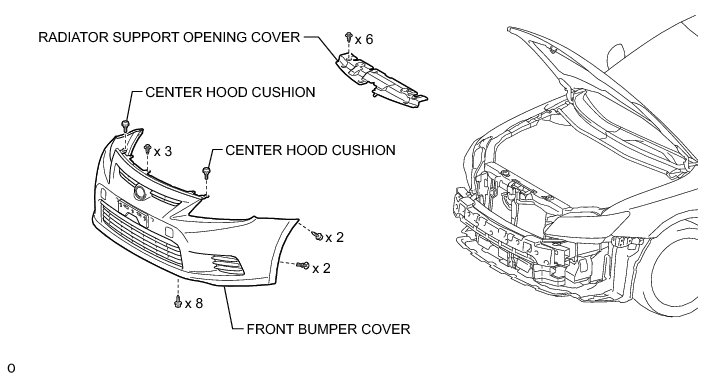 RADIATOR SUPPORT OPENING COVER

x 6

CENTER HOOD CUSHION

x 3

CENTER HOOD CUSHION

x 2

x 2

x 8

FRONT BUMPER COVER

o