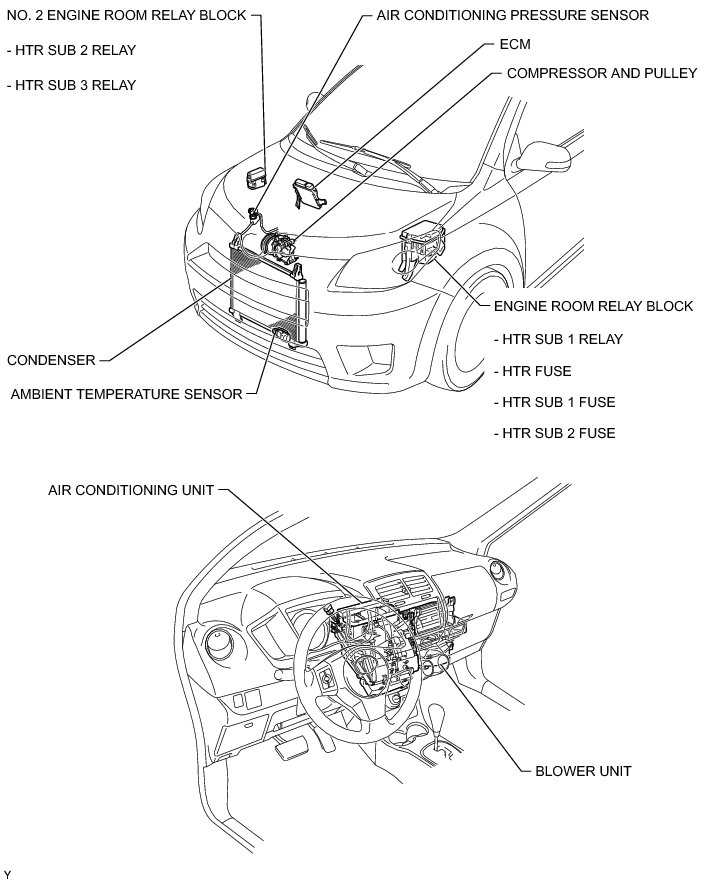 NO. 2 ENGINE ROOM RELAY BLOCK

- HTR SUB 2 RELAY

- HTR SUB 3 RELAY

AIR CONDITIONING PRESSURE SENSOR

ECM

COMPRESSOR AND PULLEY

ENGINE ROOM RELAY BLOCK

- HTR SUB 1 RELAY

- HTR FUSE

- HTR SUB 1 FUSE

- HTR SUB 2 FUSE

CONDENSER

AMBIENT TEMPERATURE SENSOR

AIR CONDITIONING UNIT

BLOWER UNIT

Y