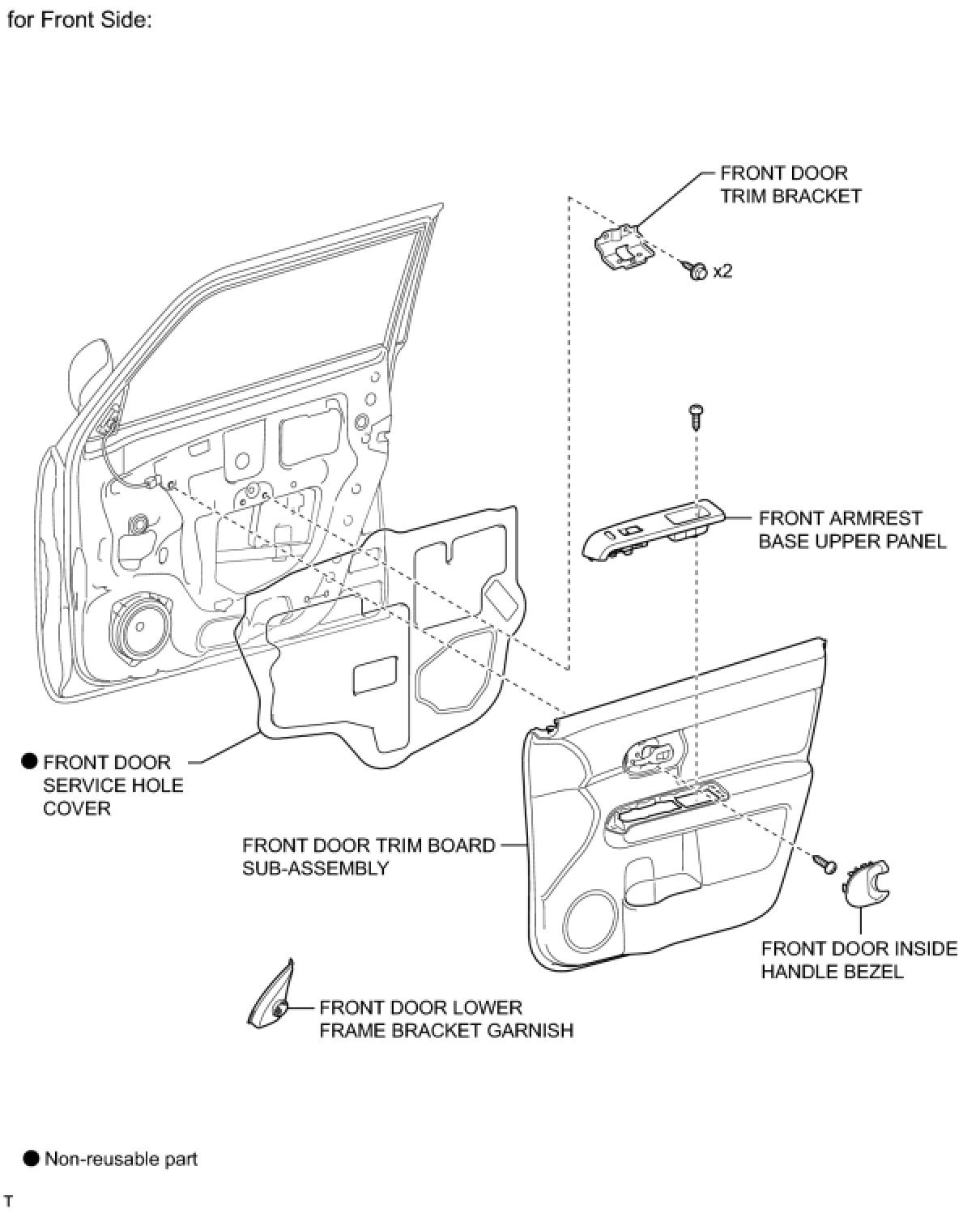 for Front Side:

FRONT DOOR TRIM BRACKET

x2

FRONT ARMREST BASE UPPER PANEL

● FRONT DOOR SERVICE HOLE COVER

FRONT DOOR TRIM BOARD SUB-ASSEMBLY

FRONT DOOR INSIDE HANDLE BEZEL

FRONT DOOR LOWER FRAME BRACKET GARNISH

● Non-reusable part

T