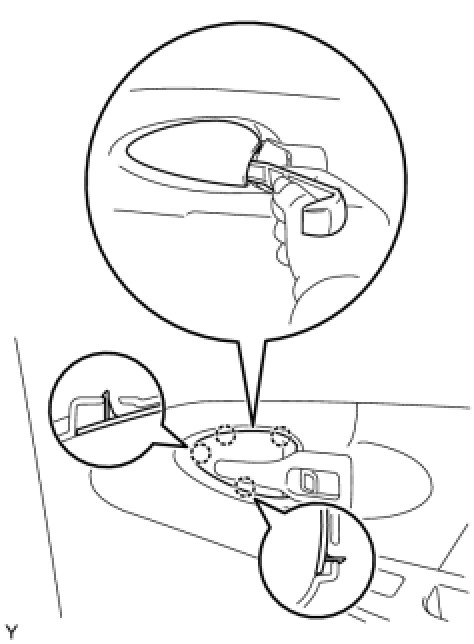 Y