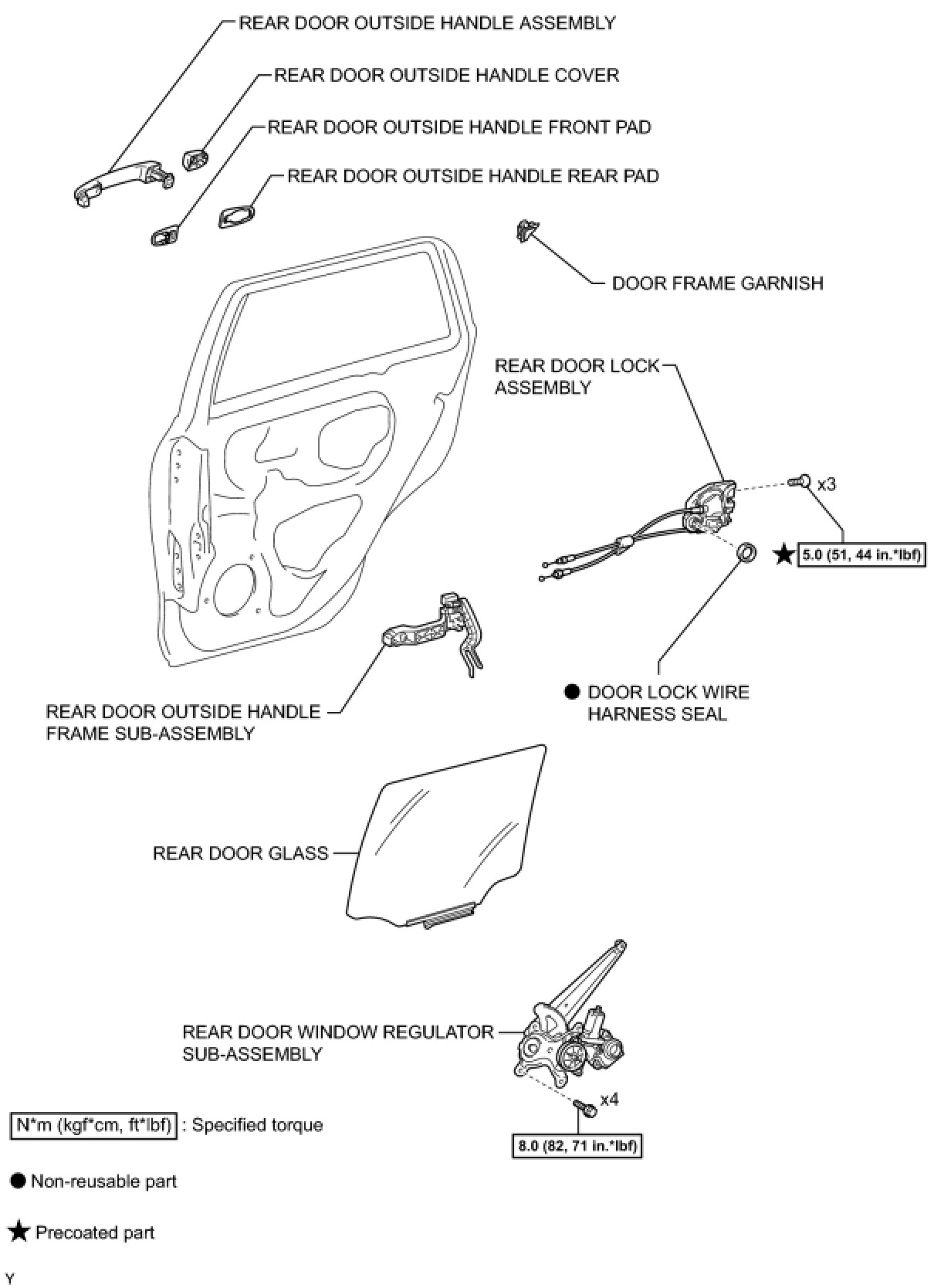 REAR DOOR OUTSIDE HANDLE ASSEMBLY

REAR DOOR OUTSIDE HANDLE COVER

REAR DOOR OUTSIDE HANDLE FRONT PAD

REAR DOOR OUTSIDE HANDLE REAR PAD

DOOR FRAME GARNISH

REAR DOOR LOCK ASSEMBLY

x3

★ 5.0 (51, 44 in.*lbf)

● DOOR LOCK WIRE HARNESS SEAL

REAR DOOR OUTSIDE HANDLE FRAME SUB-ASSEMBLY

REAR DOOR GLASS

REAR DOOR WINDOW REGULATOR SUB-ASSEMBLY

x4

8.0 (82, 71 in.*lbf)

N*m (kgf*cm, ft*lbf) : Specified torque

● Non-reusable part

★ Precoated part

Y