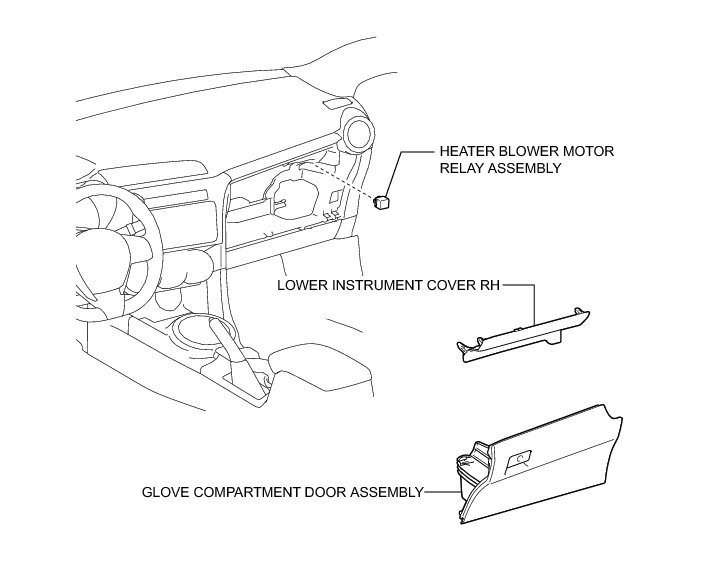 HEATER BLOWER MOTOR RELAY ASSEMBLY

LOWER INSTRUMENT COVER RH

GLOVE COMPARTMENT DOOR ASSEMBLY