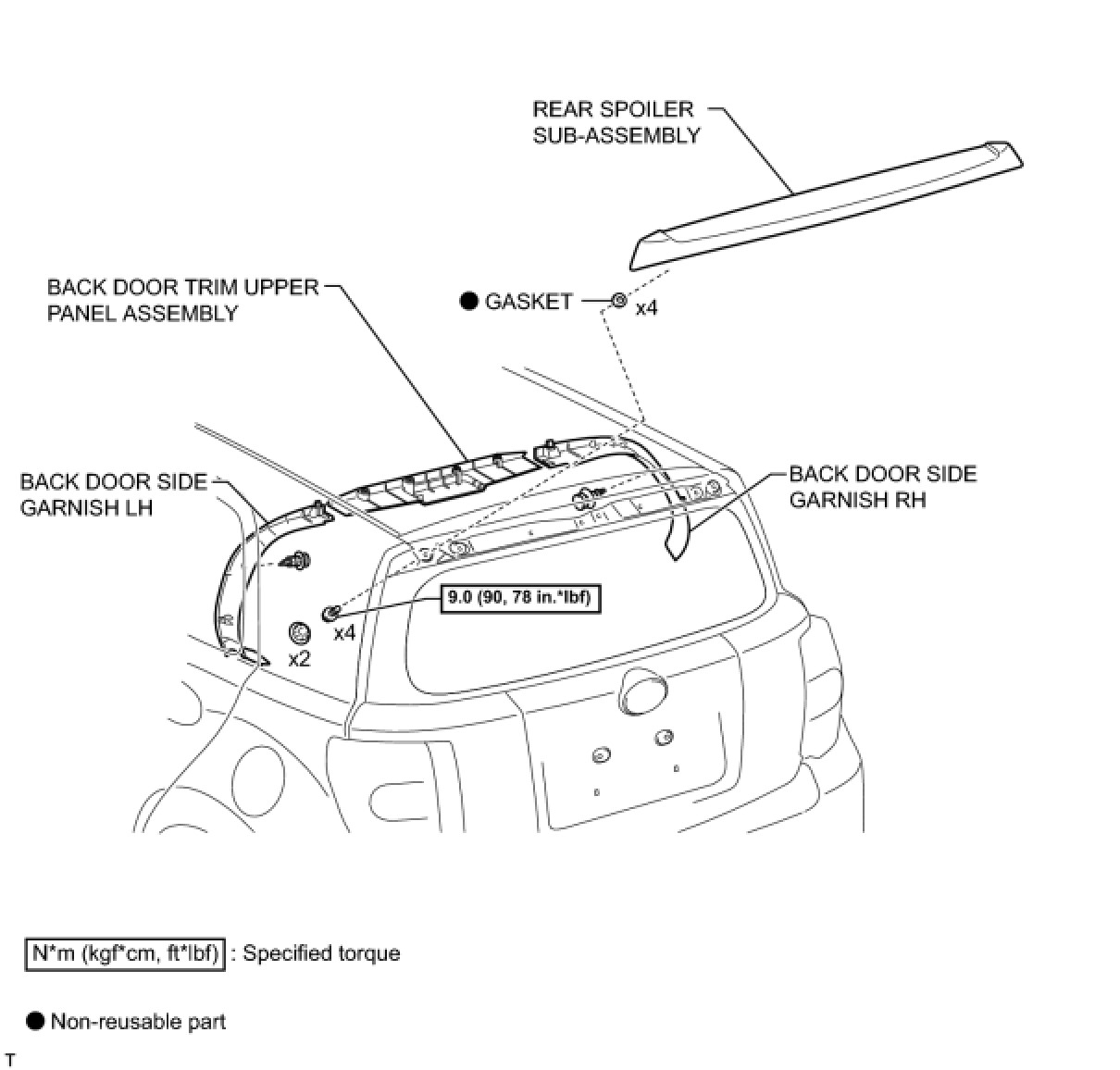 REAR SPOILER SUB-ASSEMBLY

BACK DOOR TRIM UPPER PANEL ASSEMBLY

● GASKET

x4

BACK DOOR SIDE GARNISH LH

BACK DOOR SIDE GARNISH RH

9.0 (90, 78 in.*lbf)

x4

x2

N*m (kgf*cm, ft*lbf) : Specified torque

● Non-reusable part

T