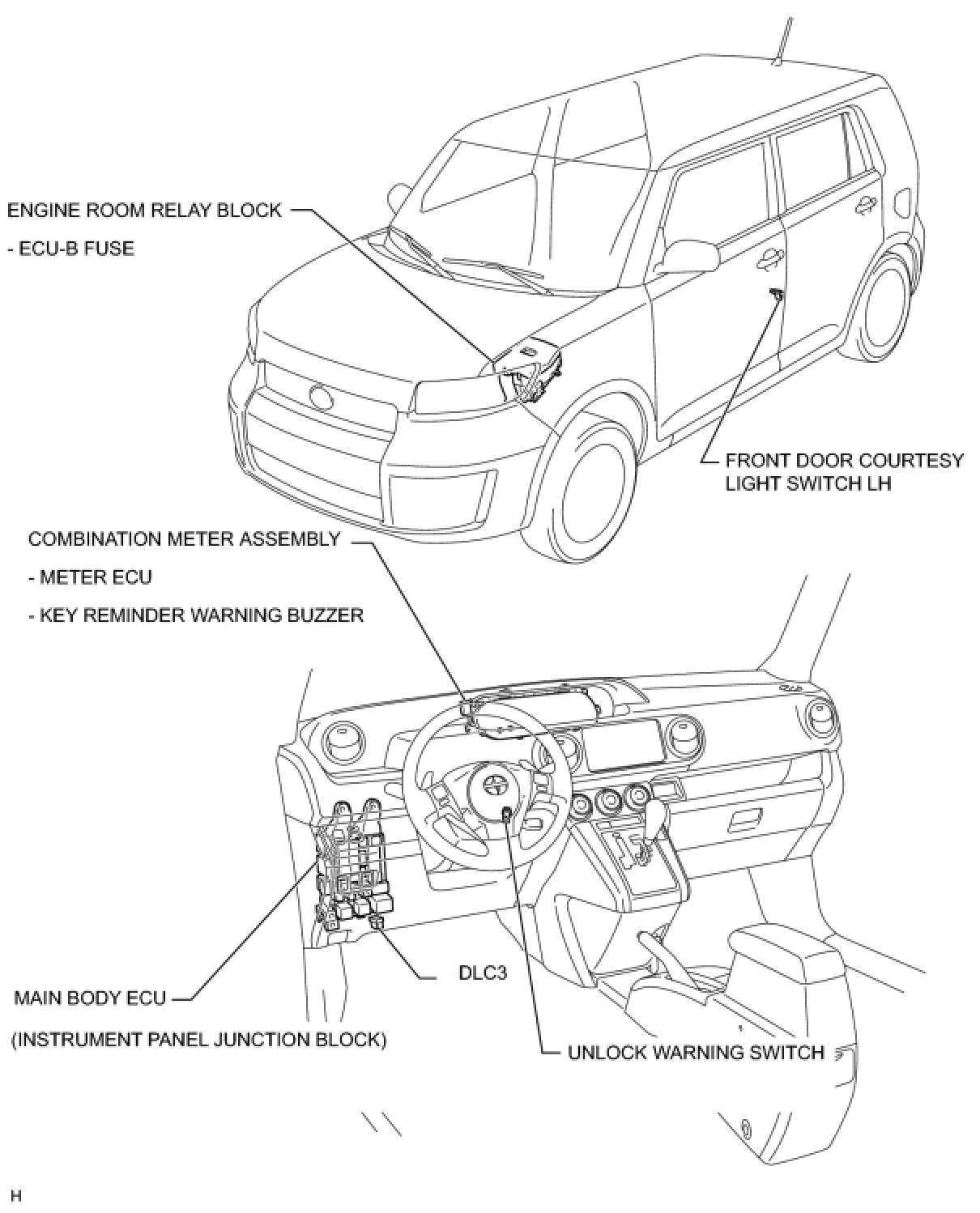 ENGINE ROOM RELAY BLOCK

- ECU-B FUSE

FRONT DOOR COURTESY LIGHT SWITCH LH

COMBINATION METER ASSEMBLY

- METER ECU

- KEY REMINDER WARNING BUZZER

DLC3

MAIN BODY ECU

(INSTRUMENT PANEL JUNCTION BLOCK)

UNLOCK WARNING SWITCH

H