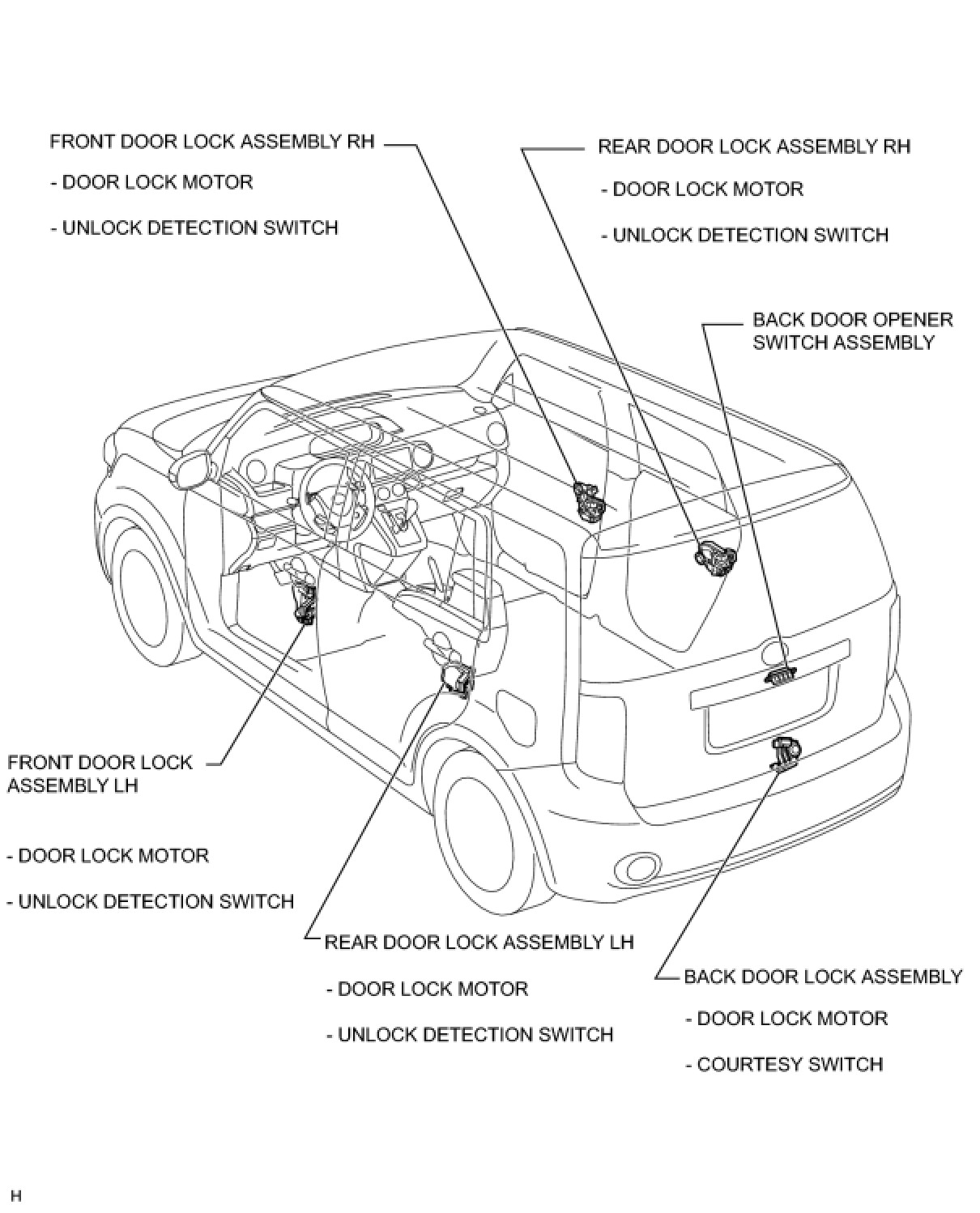 FRONT DOOR LOCK ASSEMBLY RH

- DOOR LOCK MOTOR

- UNLOCK DETECTION SWITCH

REAR DOOR LOCK ASSEMBLY RH

- DOOR LOCK MOTOR

- UNLOCK DETECTION SWITCH

BACK DOOR OPENER SWITCH ASSEMBLY

FRONT DOOR LOCK ASSEMBLY LH

- DOOR LOCK MOTOR

- UNLOCK DETECTION SWITCH

REAR DOOR LOCK ASSEMBLY LH

- DOOR LOCK MOTOR

- UNLOCK DETECTION SWITCH

BACK DOOR LOCK ASSEMBLY

- DOOR LOCK MOTOR

- COURTESY SWITCH

H