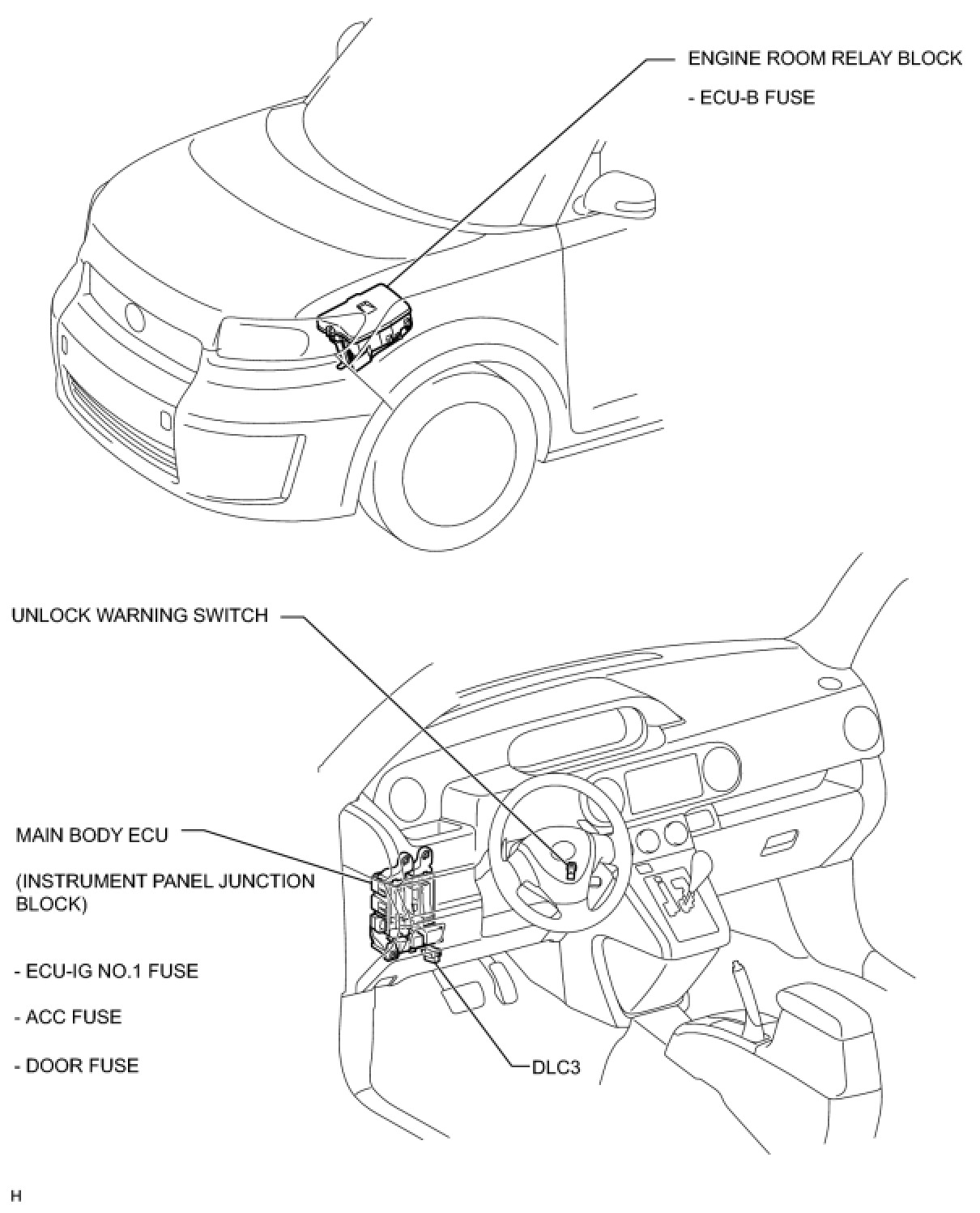 ENGINE ROOM RELAY BLOCK

- ECU-B FUSE

UNLOCK WARNING SWITCH

MAIN BODY ECU

(INSTRUMENT PANEL JUNCTION BLOCK)

- ECU-IG NO.1 FUSE

- ACC FUSE

- DOOR FUSE

DLC3

H