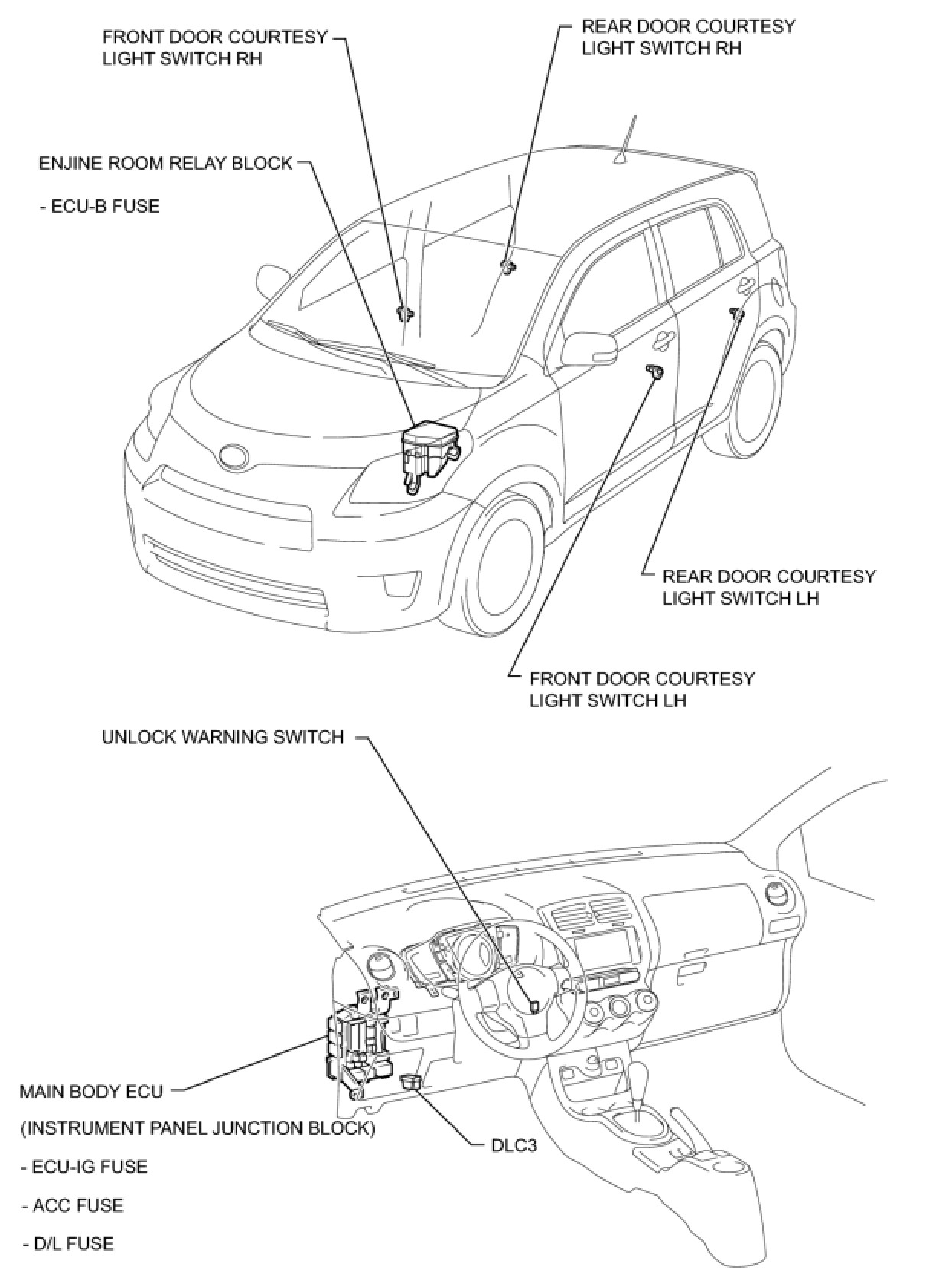 FRONT DOOR COURTESY LIGHT SWITCH RH

REAR DOOR COURTESY LIGHT SWITCH RH

ENJINE ROOM RELAY BLOCK

- ECU-B FUSE

REAR DOOR COURTESY LIGHT SWITCH LH

FRONT DOOR COURTESY LIGHT SWITCH LH

UNLOCK WARNING SWITCH

MAIN BODY ECU

(INSTRUMENT PANEL JUNCTION BLOCK)

- ECU-IG FUSE

- ACC FUSE

- D/L FUSE

DLC3