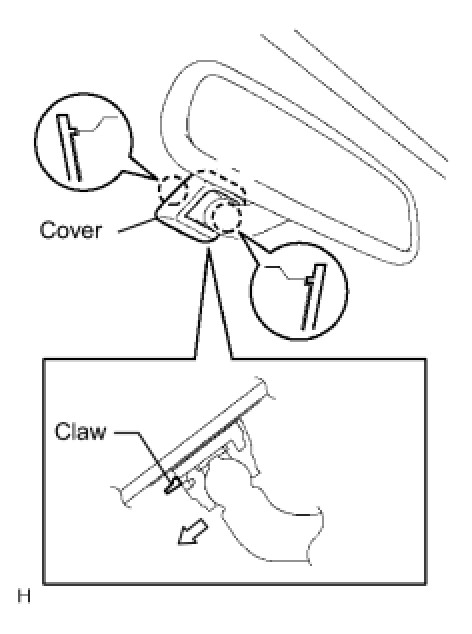 Cover

Claw

H