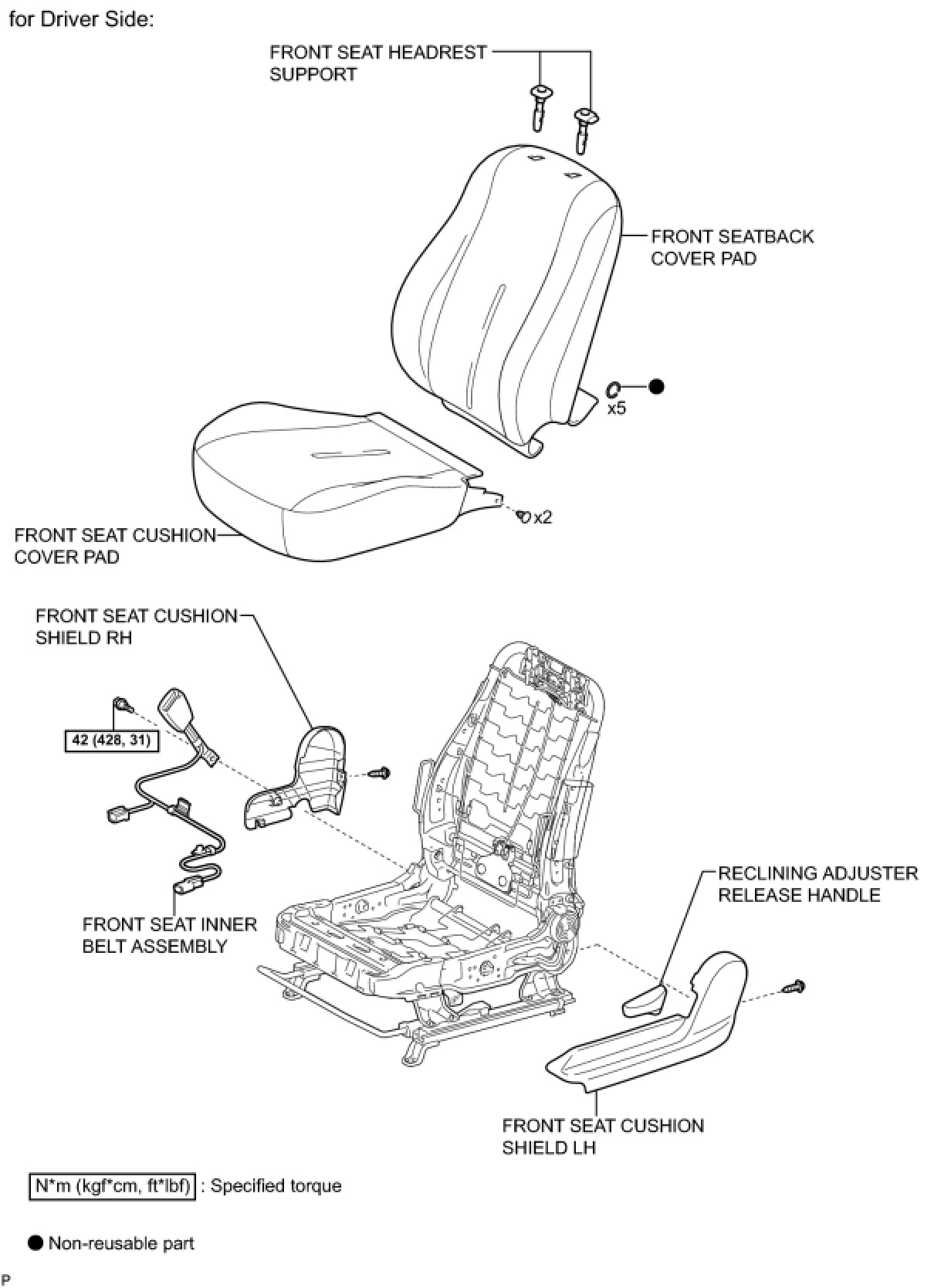 for Driver Side:

FRONT SEAT HEADREST SUPPORT

FRONT SEATBACK COVER PAD

x5

x2

FRONT SEAT CUSHION COVER PAD

FRONT SEAT CUSHION SHIELD RH

42 (428, 31)

FRONT SEAT INNER BELT ASSEMBLY

RECLINING ADJUSTER RELEASE HANDLE

FRONT SEAT CUSHION SHIELD LH

N*m (kgf*cm, ft*lbf) : Specified torque

● Non-reusable part

P