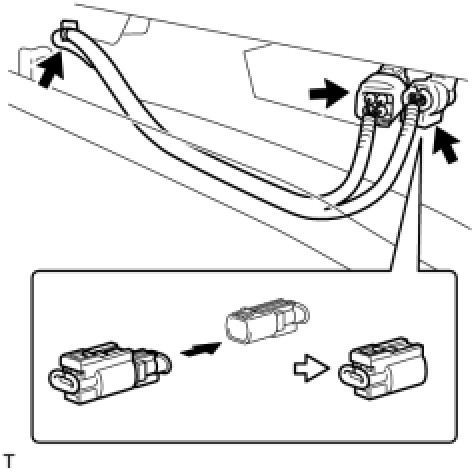 T