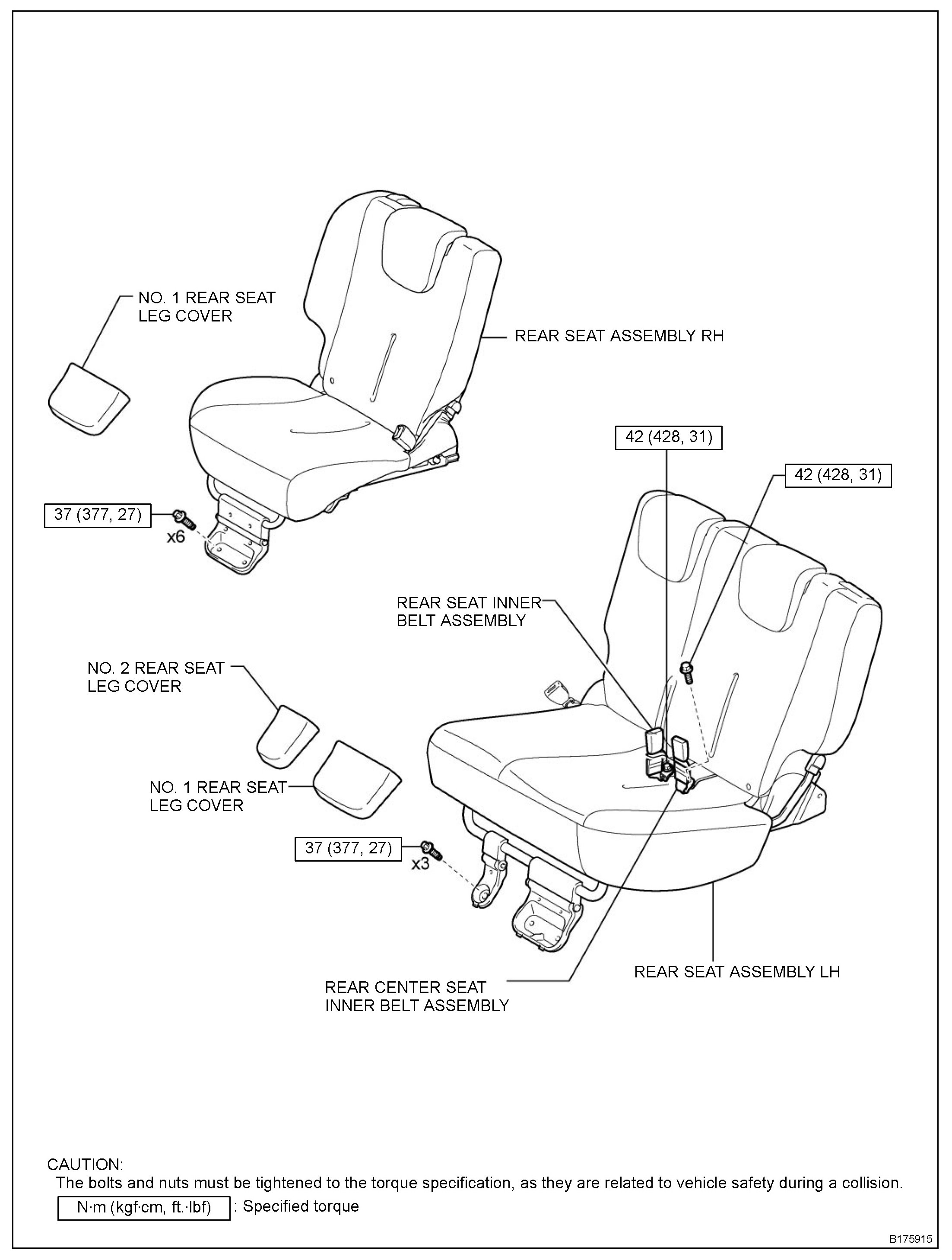 NO. 1 REAR SEAT LEG COVER

REAR SEAT ASSEMBLY RH

42 (428, 31)

42 (428, 31)

37 (377, 27)

x6

REAR SEAT INNER BELT ASSEMBLY

NO. 2 REAR SEAT LEG COVER

NO. 1 REAR SEAT LEG COVER

37 (377, 27)

x3

REAR SEAT ASSEMBLY LH

REAR CENTER SEAT INNER BELT ASSEMBLY

CAUTION:
The bolts and nuts must be tightened to the torque specification, as they are related to vehicle safety during a collision.

N·m (kgf·cm, ft.·lbf) : Specified torque

B175915