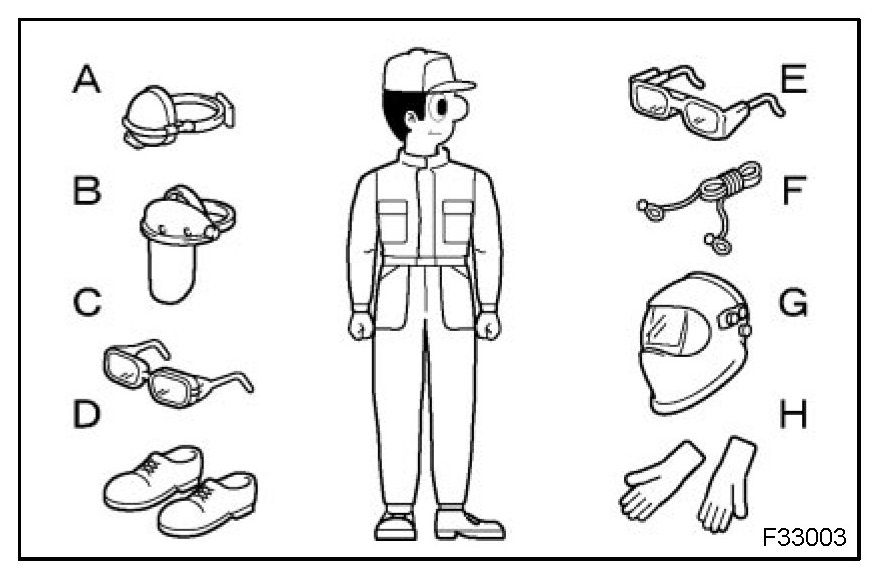 A
B
C
D
E
F
G
H
F33003