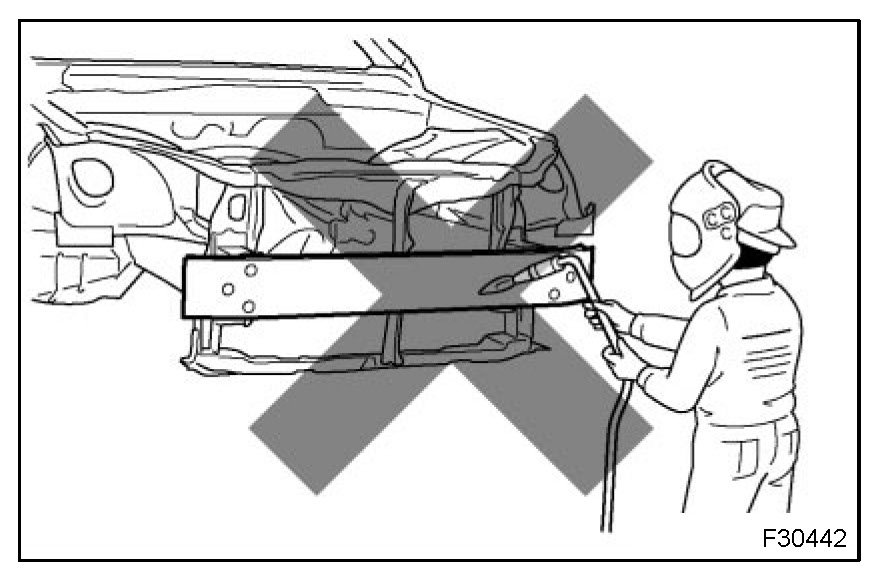 F30442