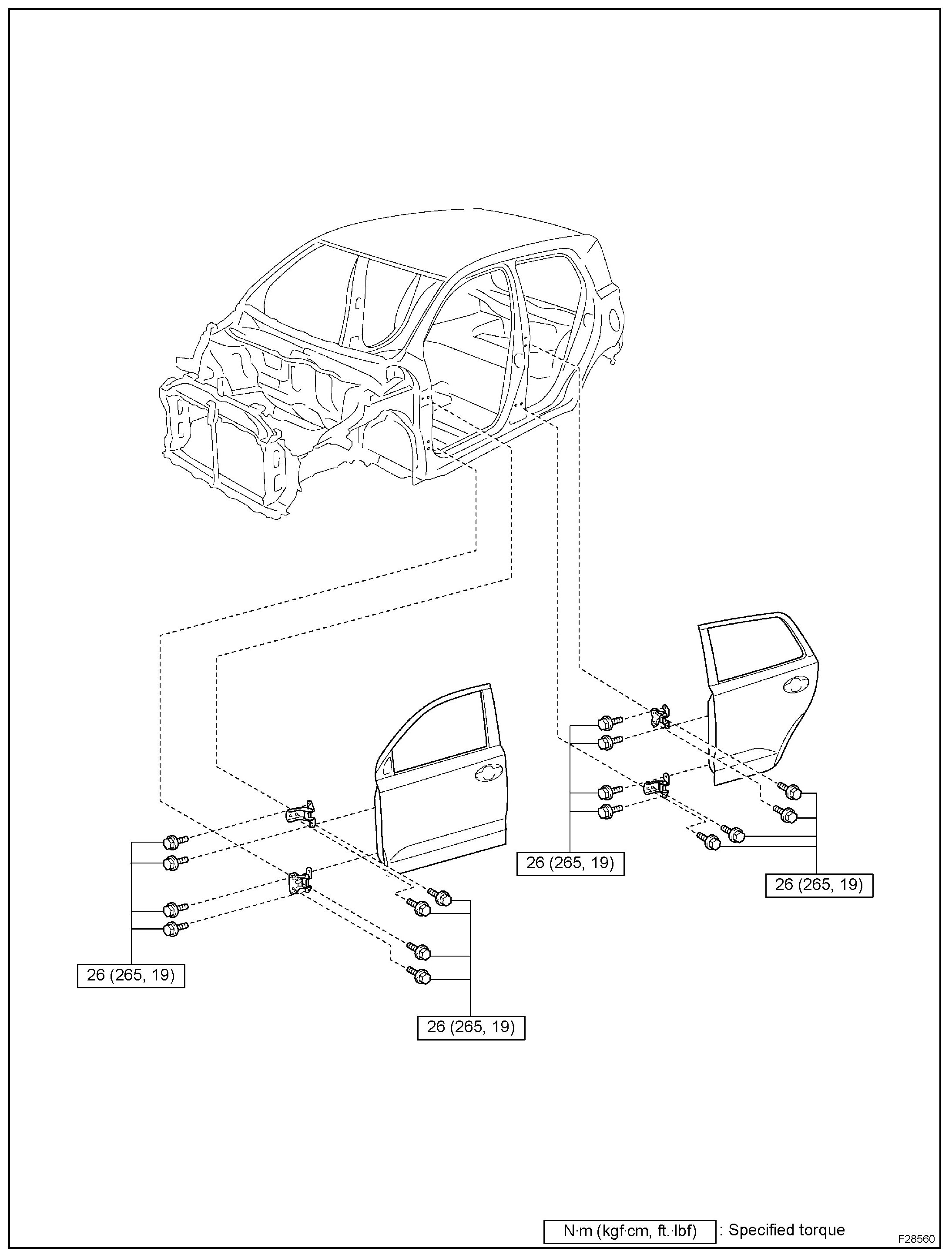 26 (265, 19)

26 (265, 19)

26 (265, 19)

26 (265, 19)

N·m (kgf·cm, ft.·lbf) : Specified torque

F28560