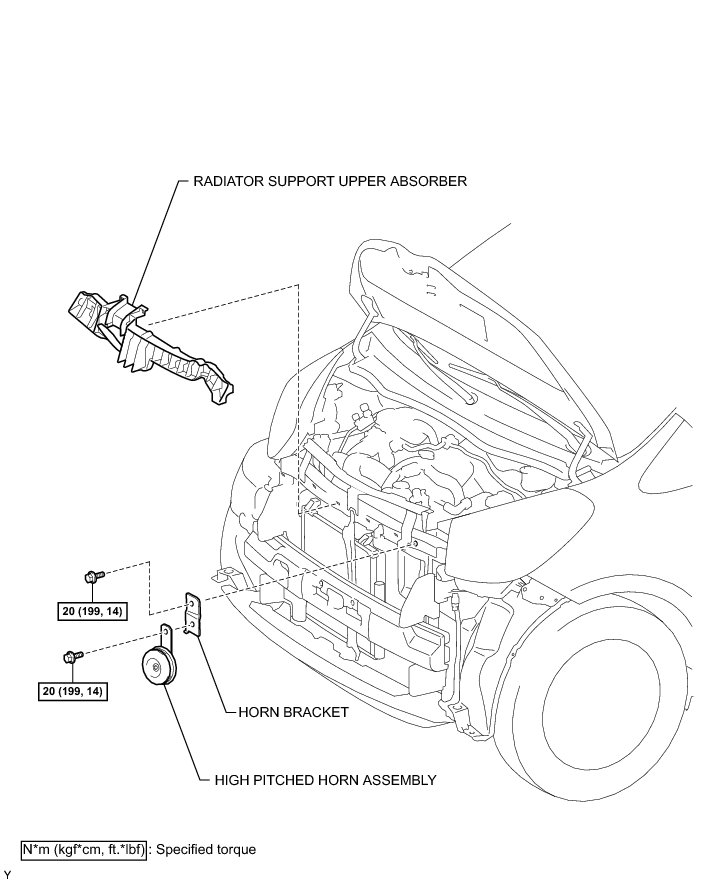 RADIATOR SUPPORT UPPER ABSORBER

20 (199, 14)

20 (199, 14)

HORN BRACKET

HIGH PITCHED HORN ASSEMBLY

N*m (kgf*cm, ft.*lbf) : Specified torque

Y