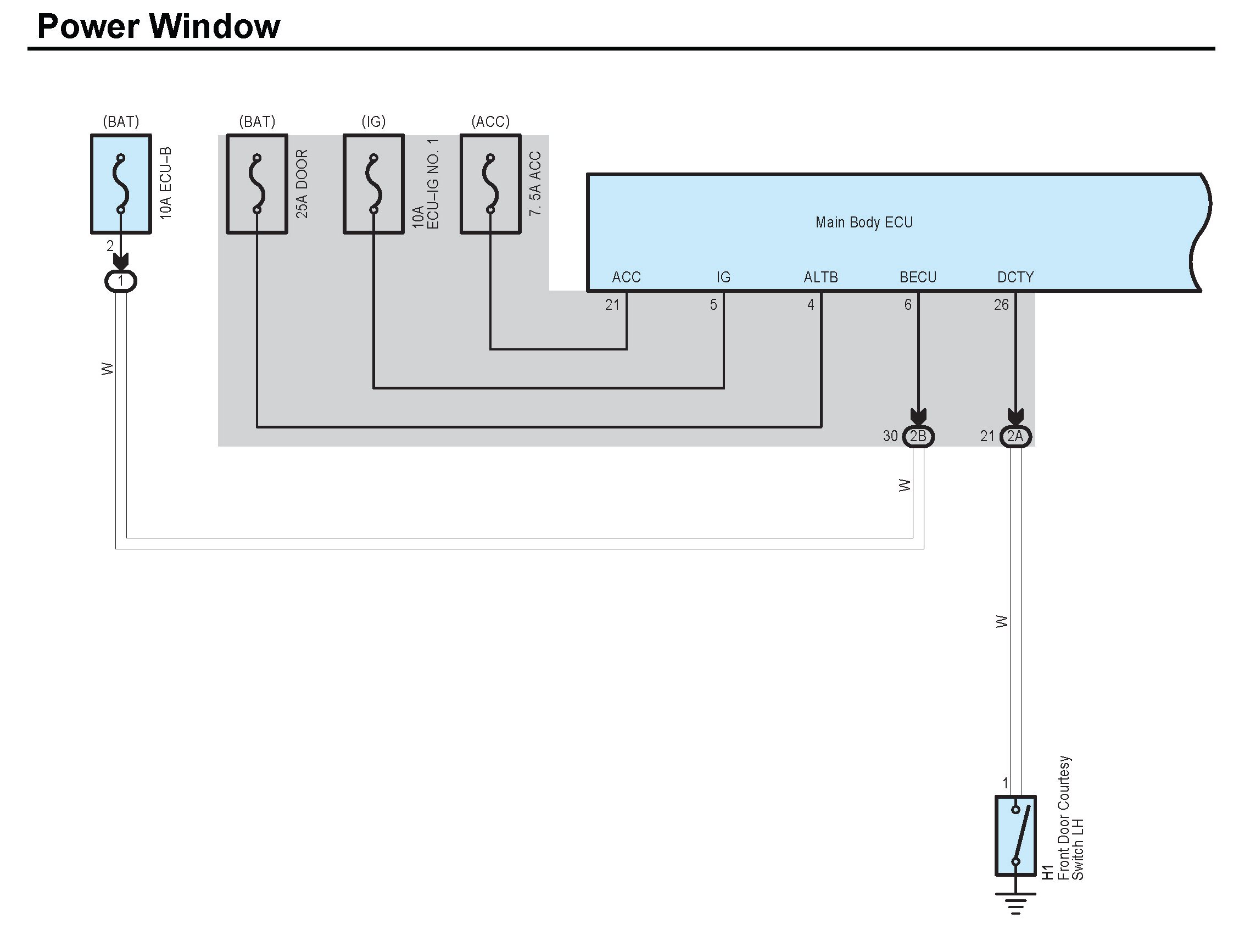 Power Window

(BAT)
10A ECU–B
2
1
W

(BAT)
25A DOOR

(IG)
10A
ECU–IG NO. 1

(ACC)
7. 5A ACC

Main Body ECU
ACC
IG
ALTB
BECU
DCTY
21
5
4
6
26

30 2B
21 2A

W
W

1
H1
Front Door Courtesy
Switch LH