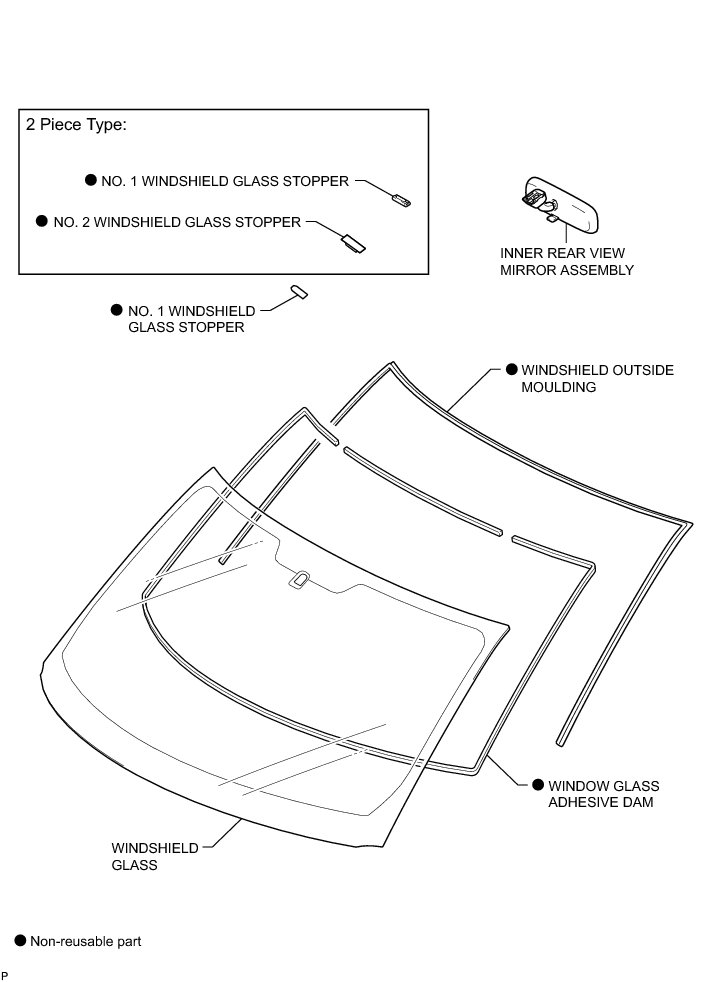 2 Piece Type:

● NO. 1 WINDSHIELD GLASS STOPPER

● NO. 2 WINDSHIELD GLASS STOPPER

INNER REAR VIEW MIRROR ASSEMBLY

● NO. 1 WINDSHIELD GLASS STOPPER

● WINDSHIELD OUTSIDE MOULDING

● WINDOW GLASS ADHESIVE DAM

WINDSHIELD GLASS

● Non-reusable part

P