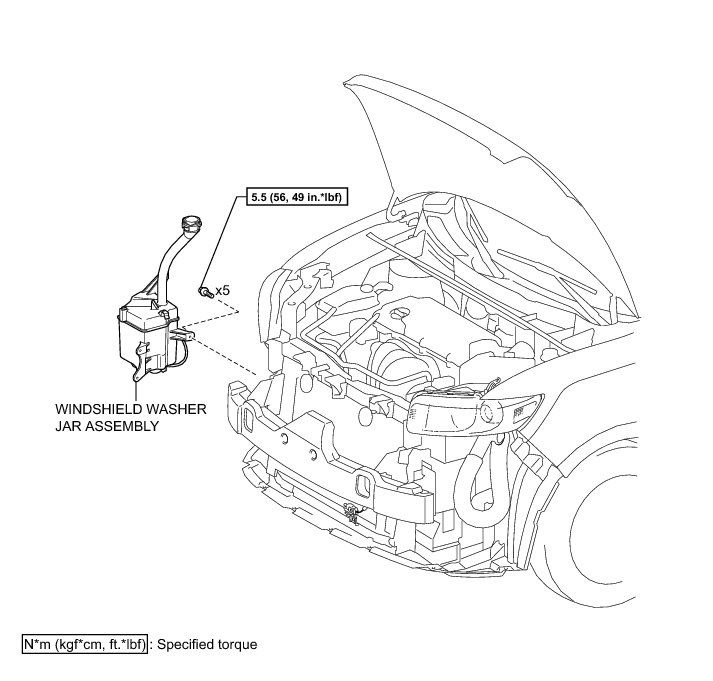 5.5 (56, 49 in.*lbf)

x5

WINDSHIELD WASHER JAR ASSEMBLY

N*m (kgf*cm, ft.*lbf) : Specified torque