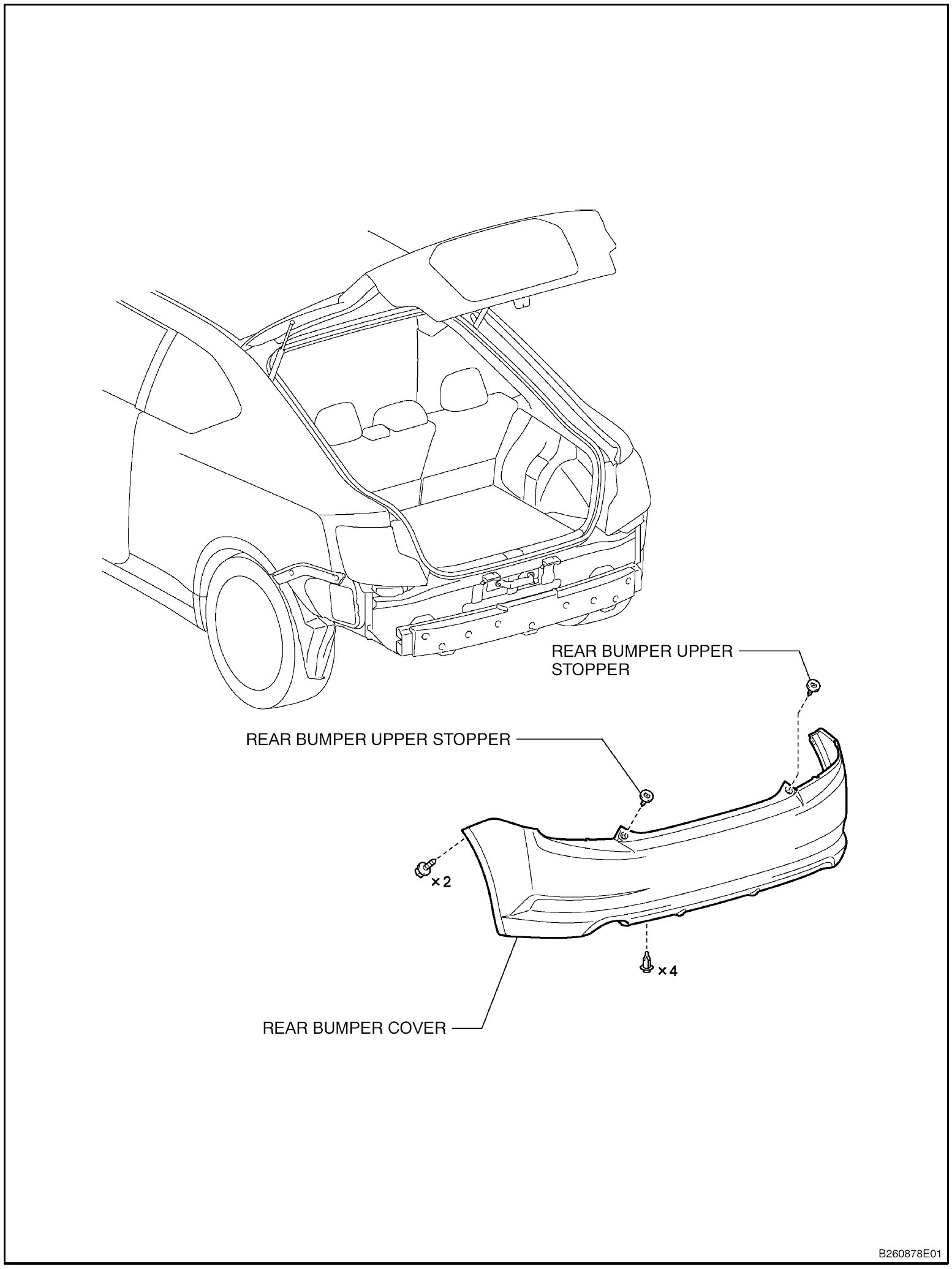 REAR BUMPER UPPER STOPPER

REAR BUMPER UPPER STOPPER

×2

×4

REAR BUMPER COVER

B260878E01