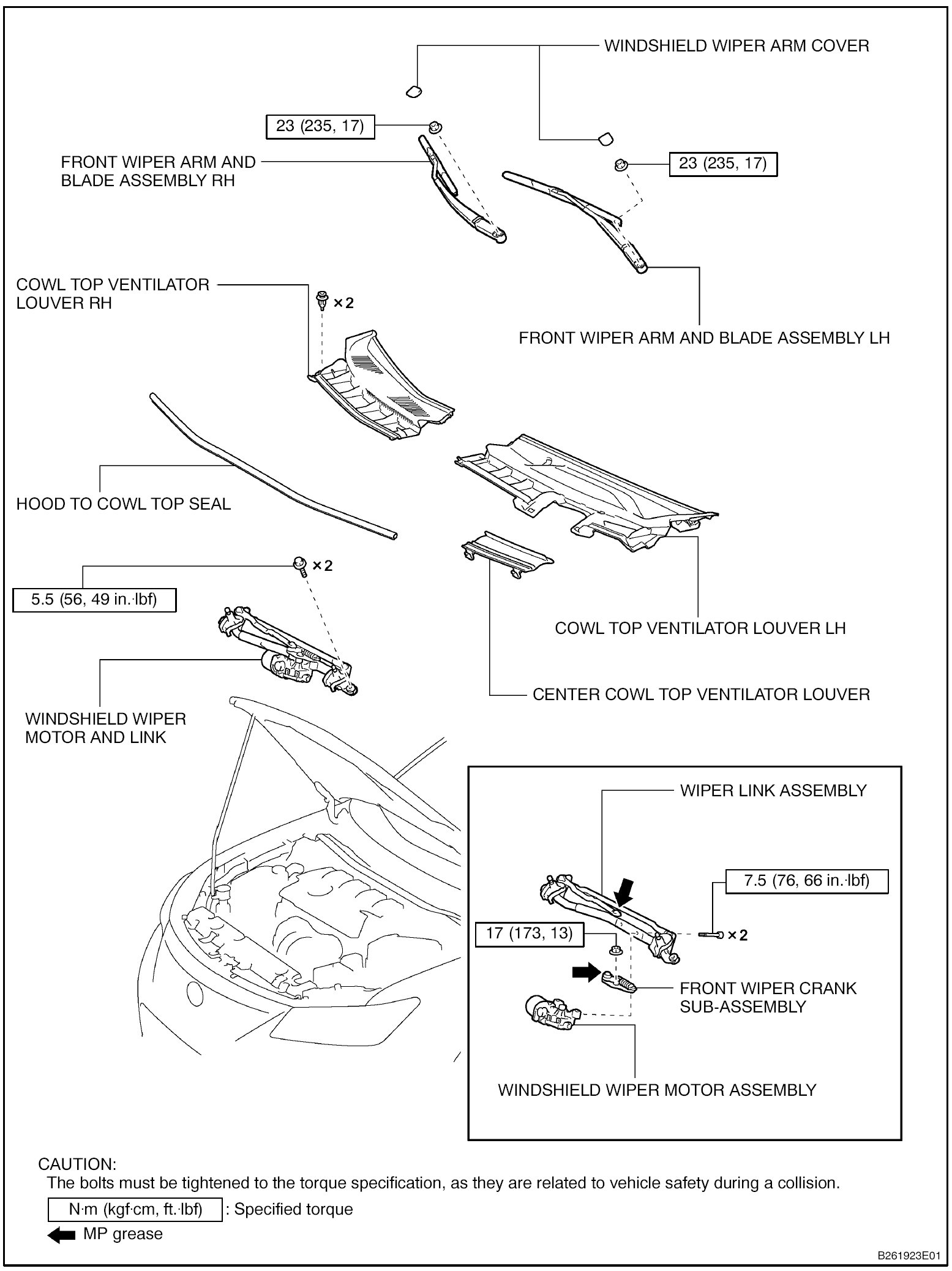 WINDSHIELD WIPER ARM COVER

23 (235, 17)

FRONT WIPER ARM AND BLADE ASSEMBLY RH

23 (235, 17)

COWL TOP VENTILATOR LOUVER RH

×2

FRONT WIPER ARM AND BLADE ASSEMBLY LH

HOOD TO COWL TOP SEAL

×2

5.5 (56, 49 in.·lbf)

COWL TOP VENTILATOR LOUVER LH

CENTER COWL TOP VENTILATOR LOUVER

WINDSHIELD WIPER MOTOR AND LINK

WIPER LINK ASSEMBLY

7.5 (76, 66 in.·lbf)

17 (173, 13)

×2

FRONT WIPER CRANK SUB-ASSEMBLY

WINDSHIELD WIPER MOTOR ASSEMBLY

CAUTION:
The bolts must be tightened to the torque specification, as they are related to vehicle safety during a collision.

N·m (kgf·cm, ft.·lbf) : Specified torque

MP grease

B261923E01