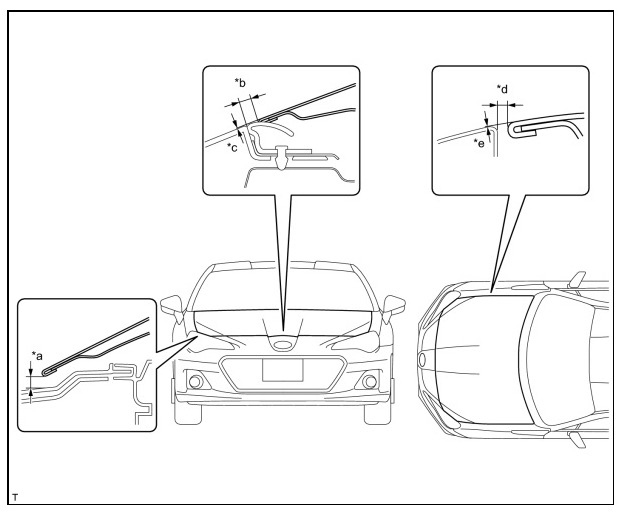 *b
*c
*d
*e
*a
T