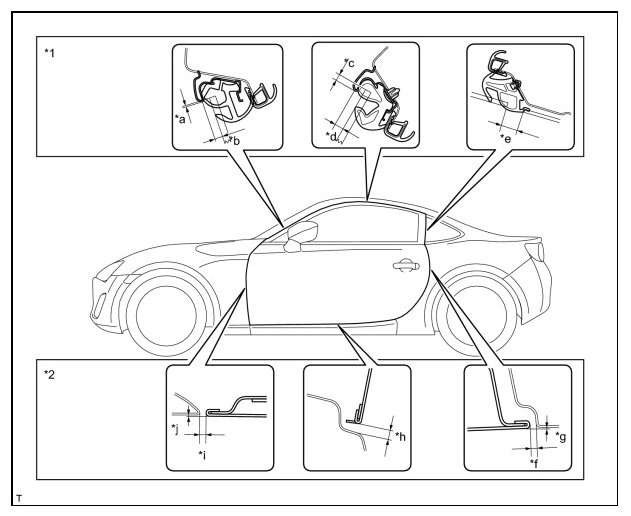 *1

*a

*b

*c

*d

*e

*2

*j

*i

*h

*g

*f

T