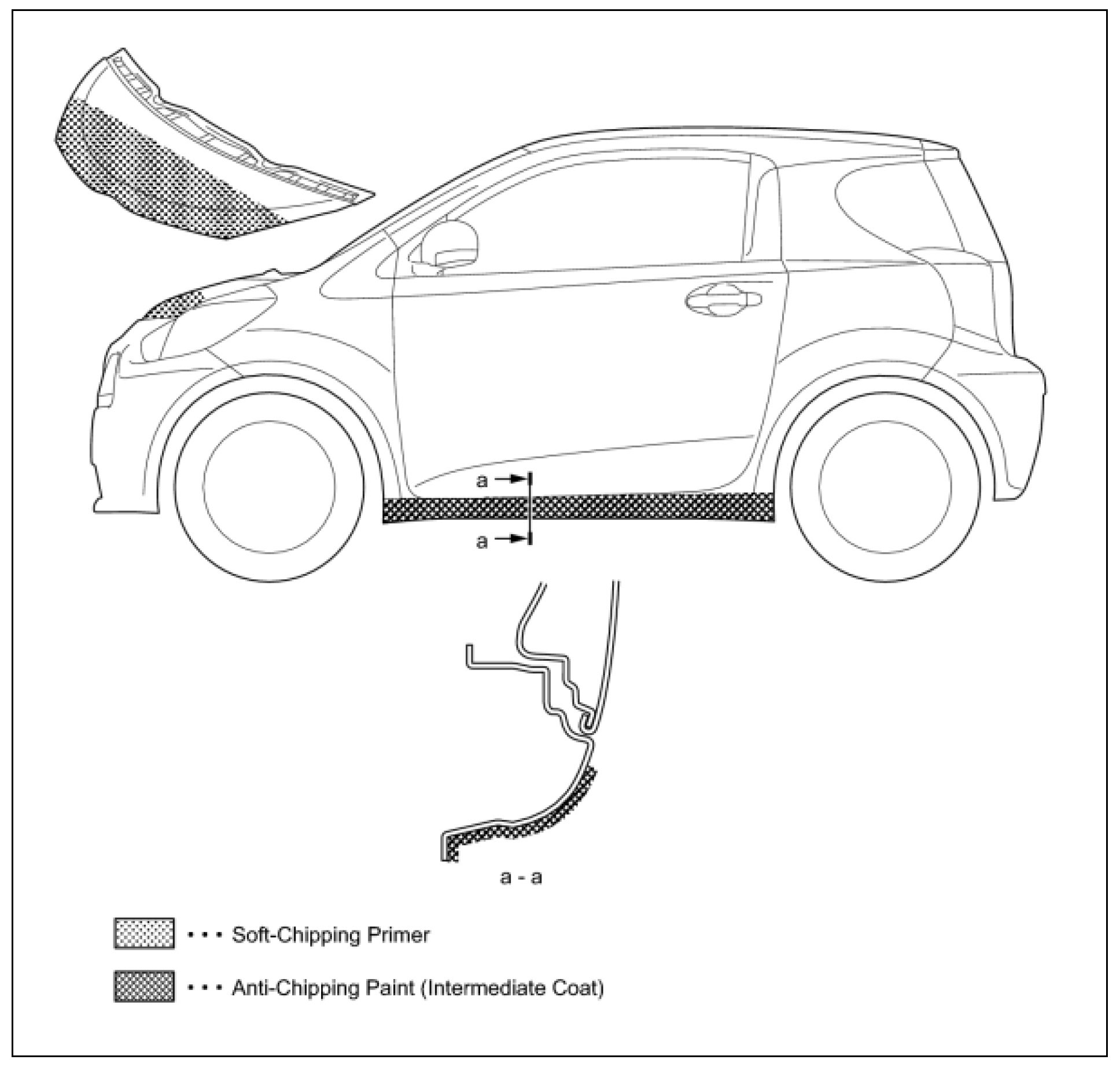 a

a

a - a

• • • Soft-Chipping Primer

• • • Anti-Chipping Paint (Intermediate Coat)