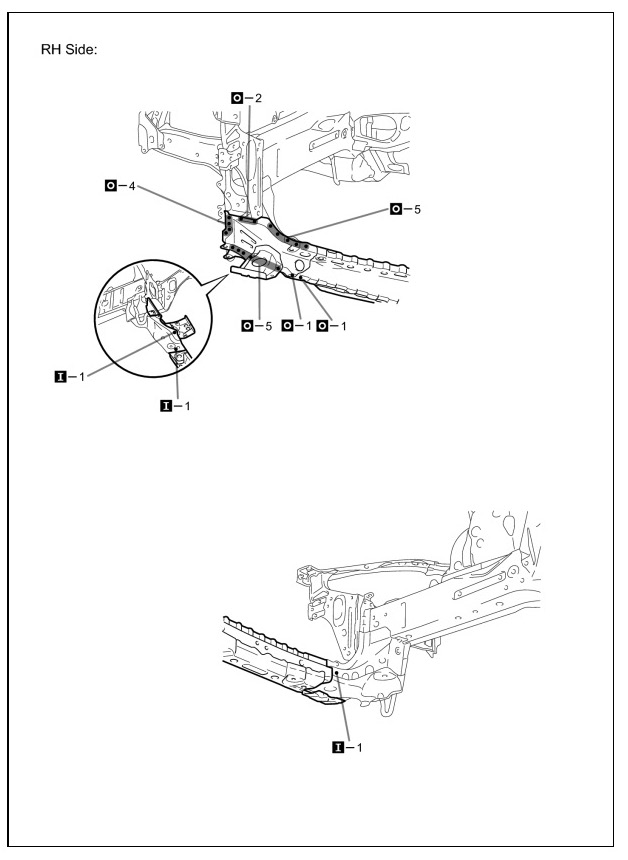 RH Side:

O – 2

O – 4

O – 5

O – 5 O – 1 O – 1

I – 1

I – 1

I – 1