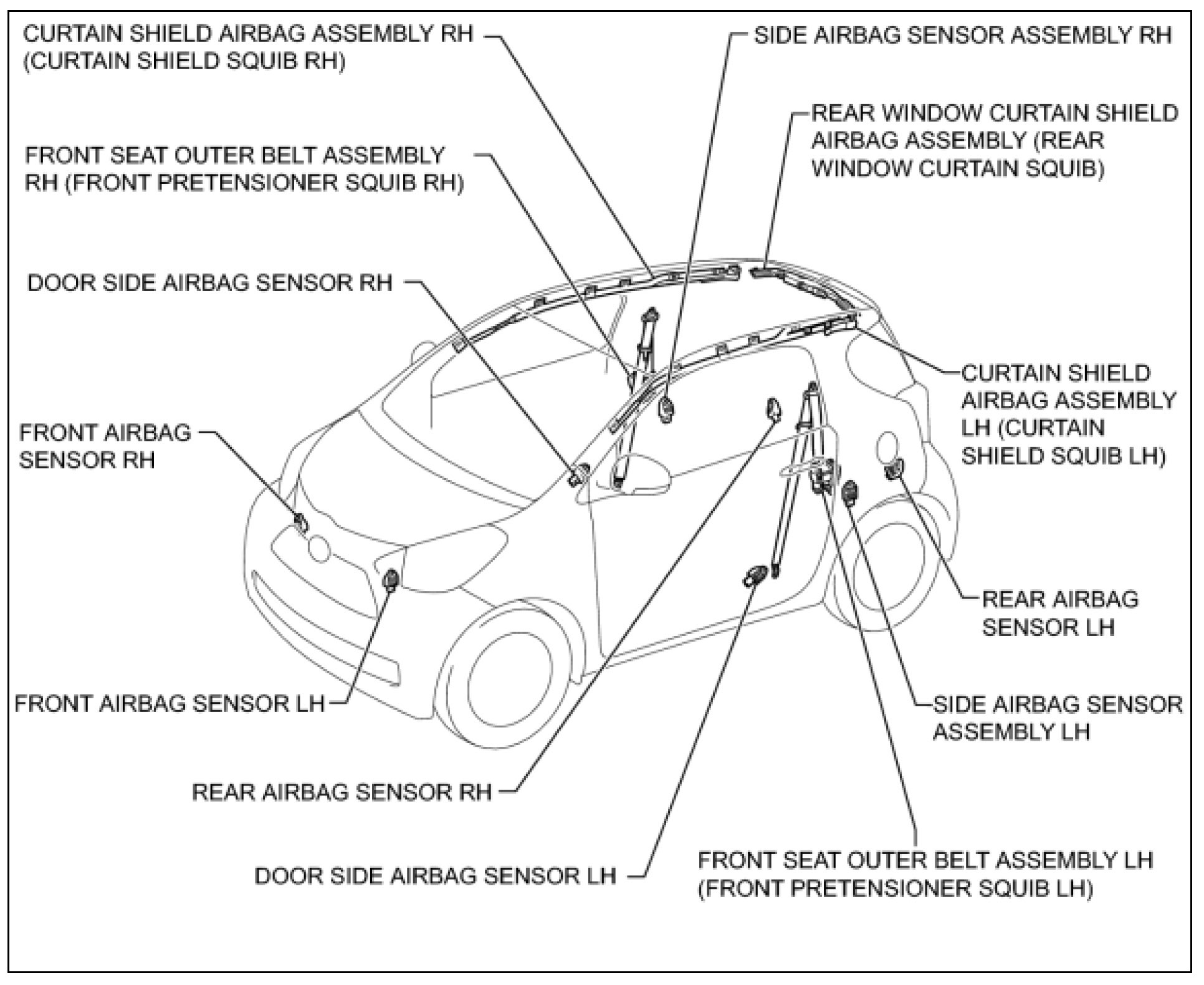 CURTAIN SHIELD AIRBAG ASSEMBLY RH (CURTAIN SHIELD SQUIB RH)

SIDE AIRBAG SENSOR ASSEMBLY RH

REAR WINDOW CURTAIN SHIELD AIRBAG ASSEMBLY (REAR WINDOW CURTAIN SQUIB)

FRONT SEAT OUTER BELT ASSEMBLY RH (FRONT PRETENSIONER SQUIB RH)

DOOR SIDE AIRBAG SENSOR RH

CURTAIN SHIELD AIRBAG ASSEMBLY LH (CURTAIN SHIELD SQUIB LH)

FRONT AIRBAG SENSOR RH

REAR AIRBAG SENSOR LH

FRONT AIRBAG SENSOR LH

SIDE AIRBAG SENSOR ASSEMBLY LH

REAR AIRBAG SENSOR RH

DOOR SIDE AIRBAG SENSOR LH

FRONT SEAT OUTER BELT ASSEMBLY LH (FRONT PRETENSIONER SQUIB LH)