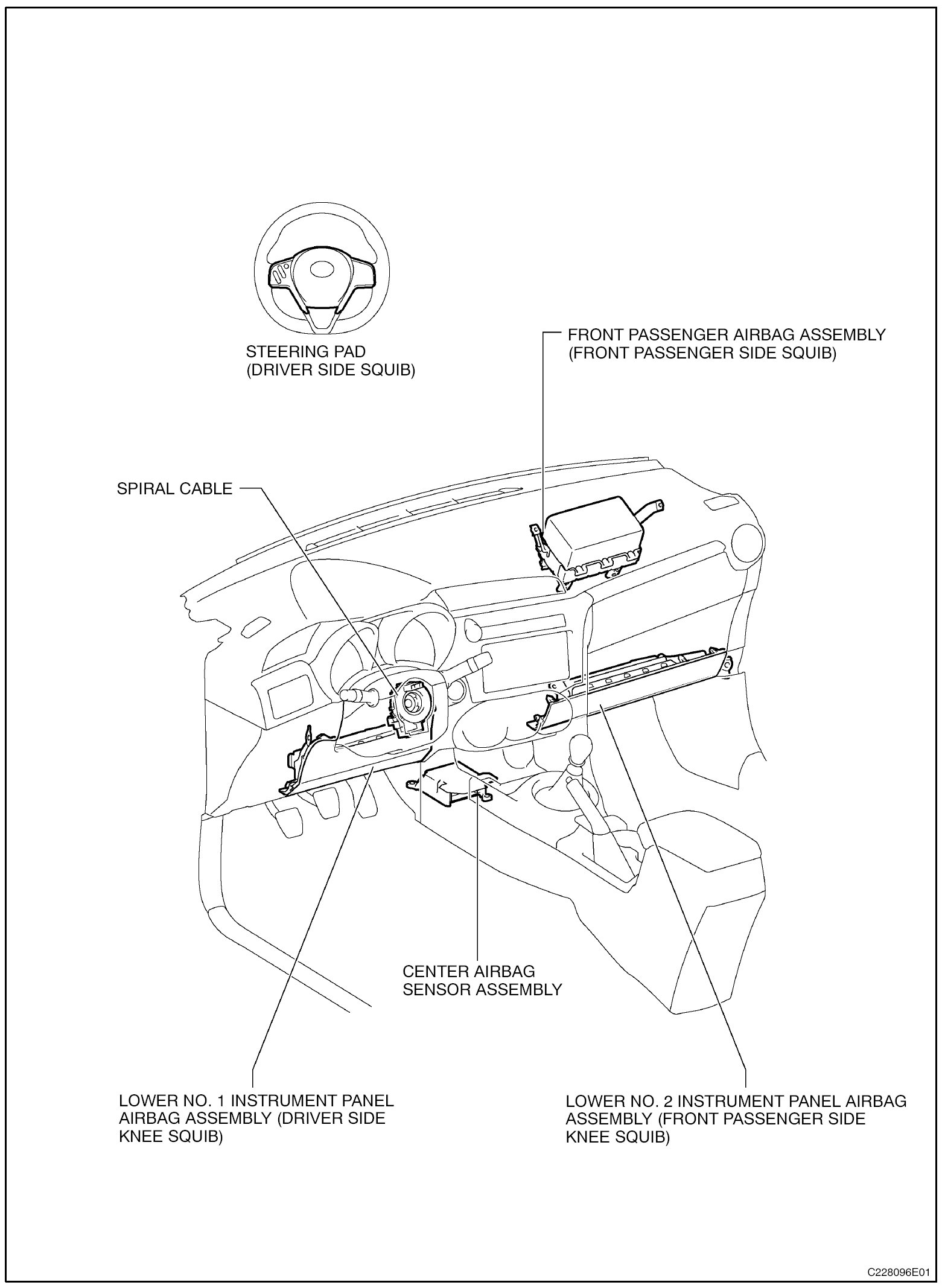 STEERING PAD
(DRIVER SIDE SQUIB)

FRONT PASSENGER AIRBAG ASSEMBLY
(FRONT PASSENGER SIDE SQUIB)

SPIRAL CABLE

CENTER AIRBAG
SENSOR ASSEMBLY

LOWER NO. 1 INSTRUMENT PANEL AIRBAG ASSEMBLY (DRIVER SIDE KNEE SQUIB)

LOWER NO. 2 INSTRUMENT PANEL AIRBAG ASSEMBLY (FRONT PASSENGER SIDE KNEE SQUIB)

C228096E01