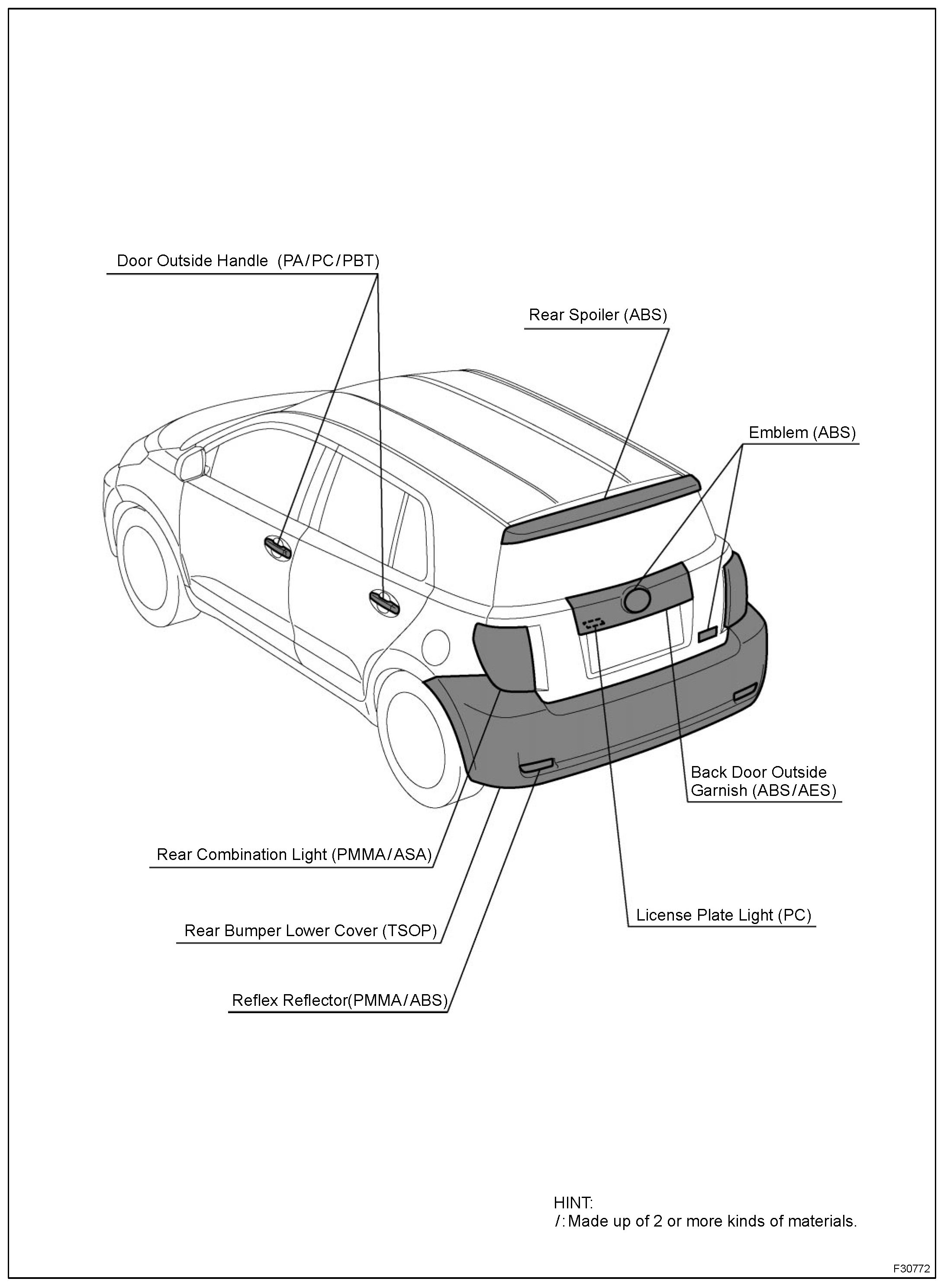 Door Outside Handle (PA/PC/PBT)

Rear Spoiler (ABS)

Emblem (ABS)

Back Door Outside Garnish (ABS/AES)

Rear Combination Light (PMMA/ASA)

Rear Bumper Lower Cover (TSOP)

License Plate Light (PC)

Reflex Reflector(PMMA/ABS)

HINT:
/: Made up of 2 or more kinds of materials.

F30772