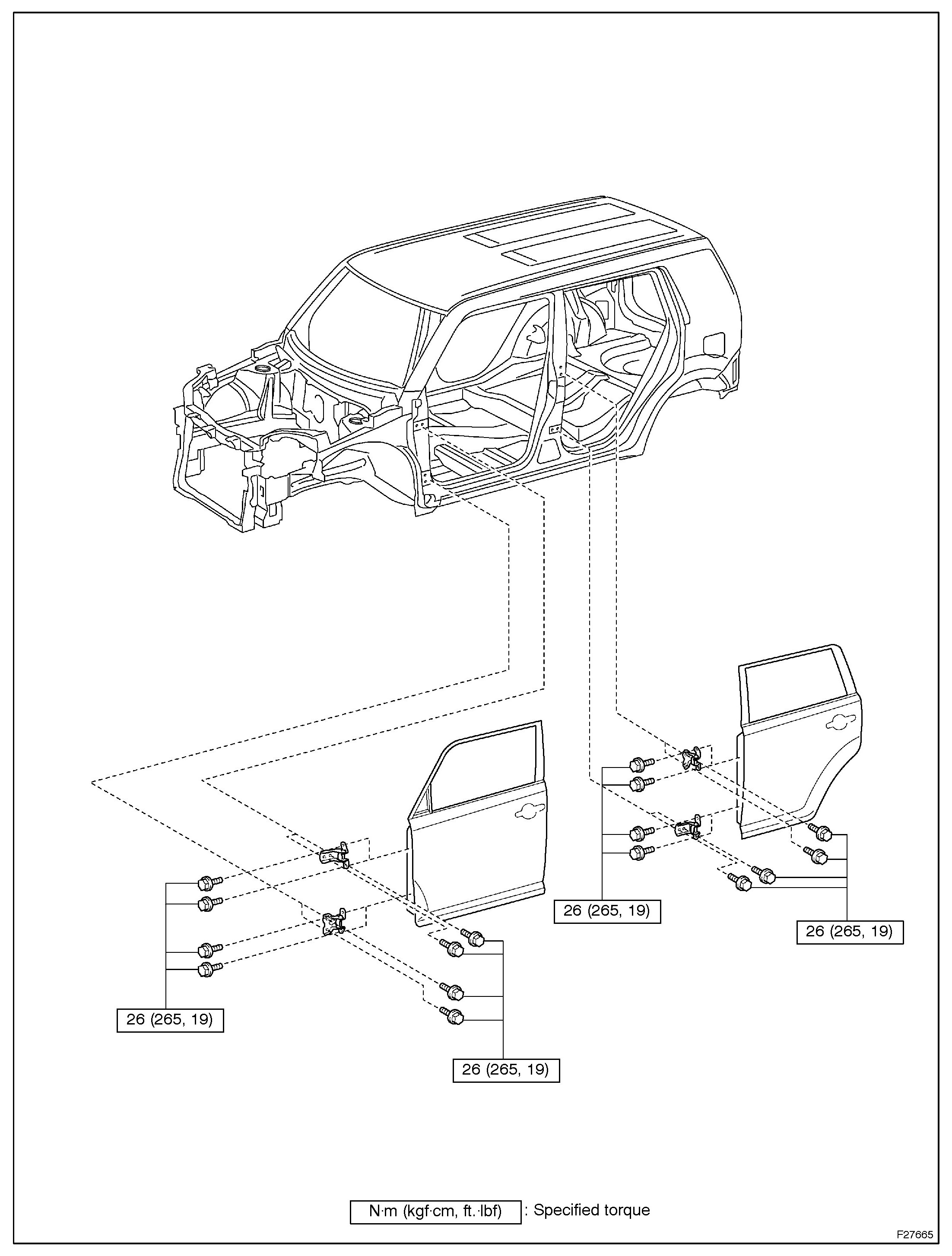 26 (265, 19)

26 (265, 19)

26 (265, 19)

26 (265, 19)

N·m (kgf·cm, ft.·lbf) : Specified torque

F27665