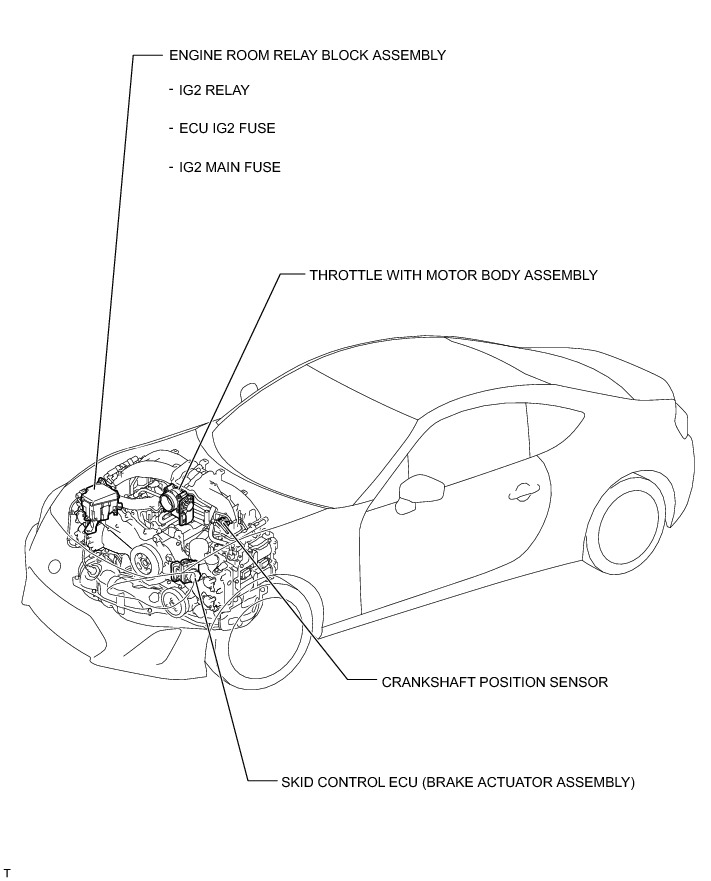 ENGINE ROOM RELAY BLOCK ASSEMBLY

- IG2 RELAY

- ECU IG2 FUSE

- IG2 MAIN FUSE

THROTTLE WITH MOTOR BODY ASSEMBLY

CRANKSHAFT POSITION SENSOR

SKID CONTROL ECU (BRAKE ACTUATOR ASSEMBLY)

T