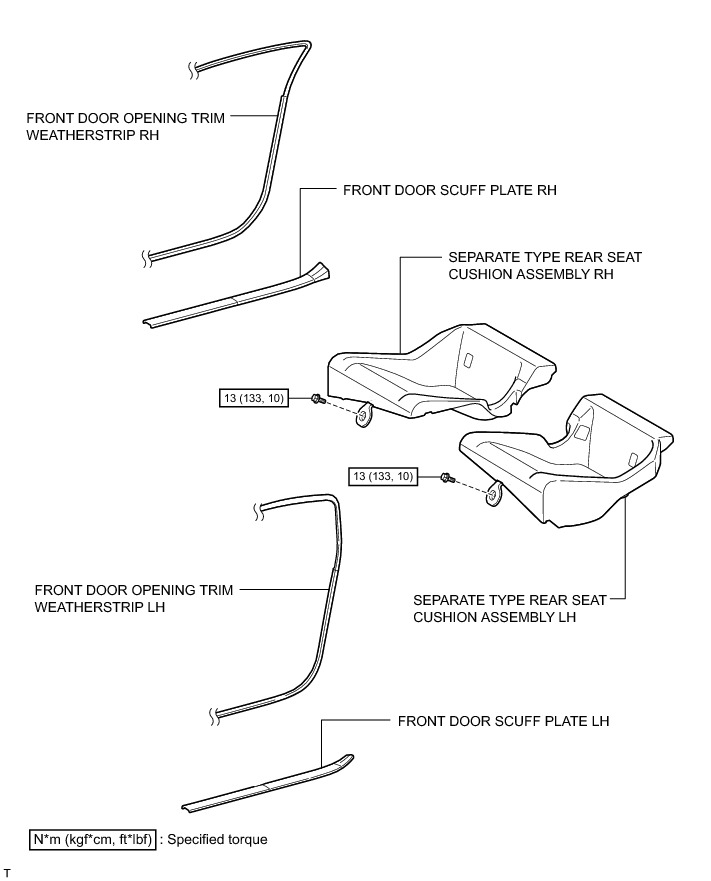 FRONT DOOR OPENING TRIM WEATHERSTRIP RH

FRONT DOOR SCUFF PLATE RH

SEPARATE TYPE REAR SEAT CUSHION ASSEMBLY RH

13 (133, 10)

13 (133, 10)

FRONT DOOR OPENING TRIM WEATHERSTRIP LH

SEPARATE TYPE REAR SEAT CUSHION ASSEMBLY LH

FRONT DOOR SCUFF PLATE LH

N*m (kgf*cm, ft*lbf) : Specified torque

T