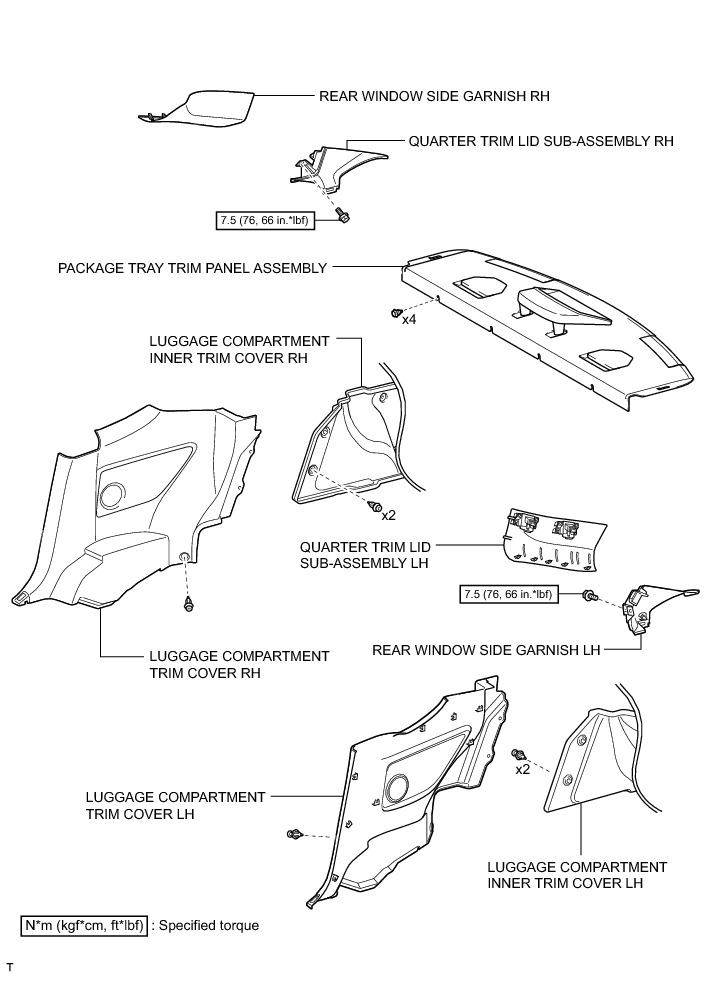 REAR WINDOW SIDE GARNISH RH

QUARTER TRIM LID SUB-ASSEMBLY RH

7.5 (76, 66 in.*lbf)

PACKAGE TRAY TRIM PANEL ASSEMBLY

x4

LUGGAGE COMPARTMENT INNER TRIM COVER RH

x2

QUARTER TRIM LID SUB-ASSEMBLY LH

7.5 (76, 66 in.*lbf)

REAR WINDOW SIDE GARNISH LH

LUGGAGE COMPARTMENT TRIM COVER RH

x2

LUGGAGE COMPARTMENT TRIM COVER LH

LUGGAGE COMPARTMENT INNER TRIM COVER LH

N*m (kgf*cm, ft*lbf) : Specified torque

T