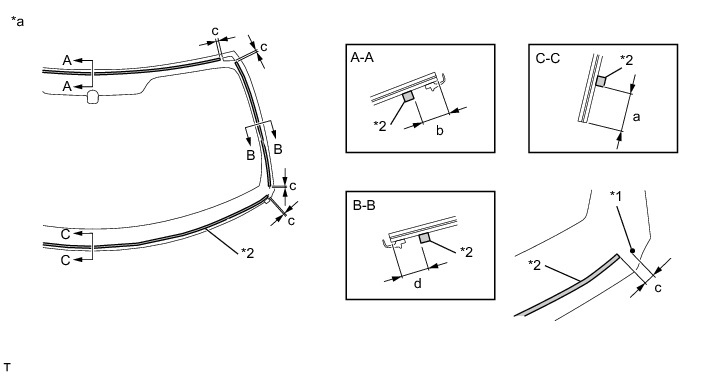 *a

c
c
A
A
B
B
c
c
C
C
*2

A-A
*2
b

C-C
*2
a

B-B
*2
d

*1
*2
c

T