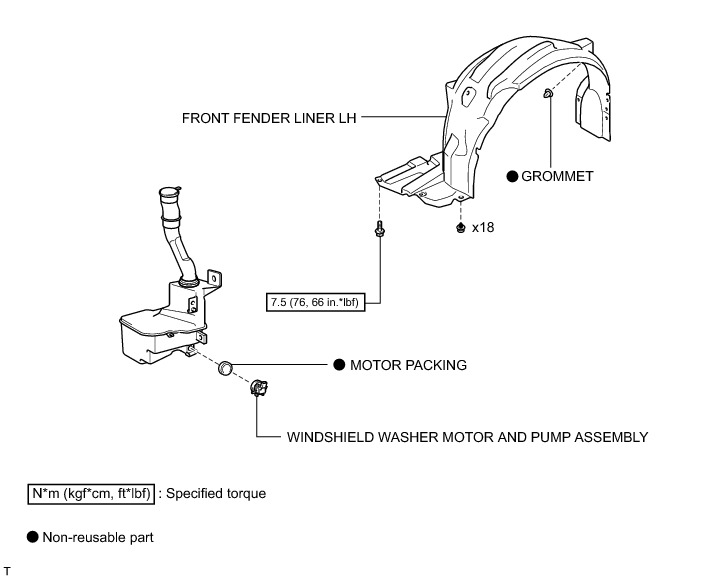 FRONT FENDER LINER LH

● GROMMET

x18

7.5 (76, 66 in.*lbf)

● MOTOR PACKING

WINDSHIELD WASHER MOTOR AND PUMP ASSEMBLY

N*m (kgf*cm, ft*lbf) : Specified torque

● Non-reusable part

T