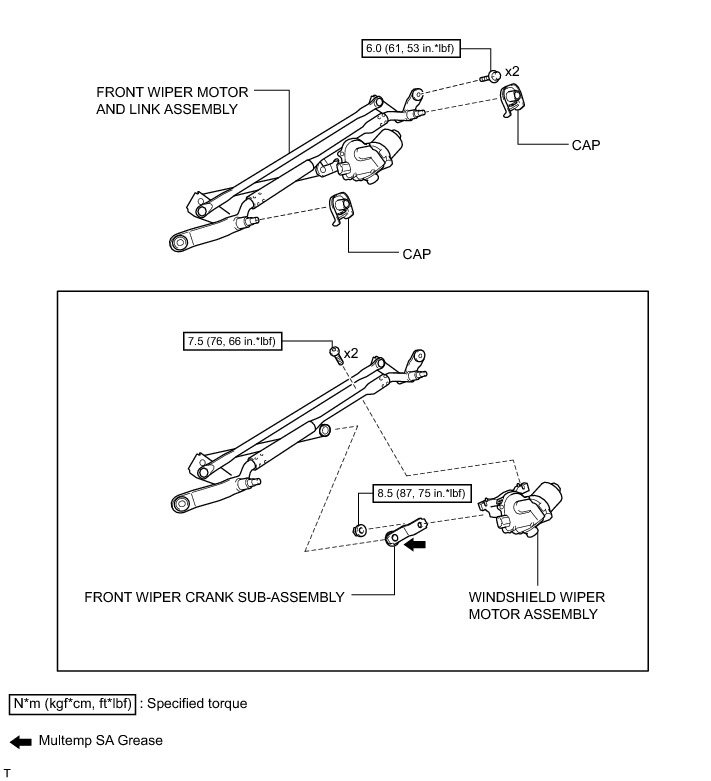 6.0 (61, 53 in.*lbf)

x2

FRONT WIPER MOTOR AND LINK ASSEMBLY

CAP

CAP

7.5 (76, 66 in.*lbf)

x2

8.5 (87, 75 in.*lbf)

FRONT WIPER CRANK SUB-ASSEMBLY

WINDSHIELD WIPER MOTOR ASSEMBLY

N*m (kgf*cm, ft*lbf) : Specified torque

Multemp SA Grease

T