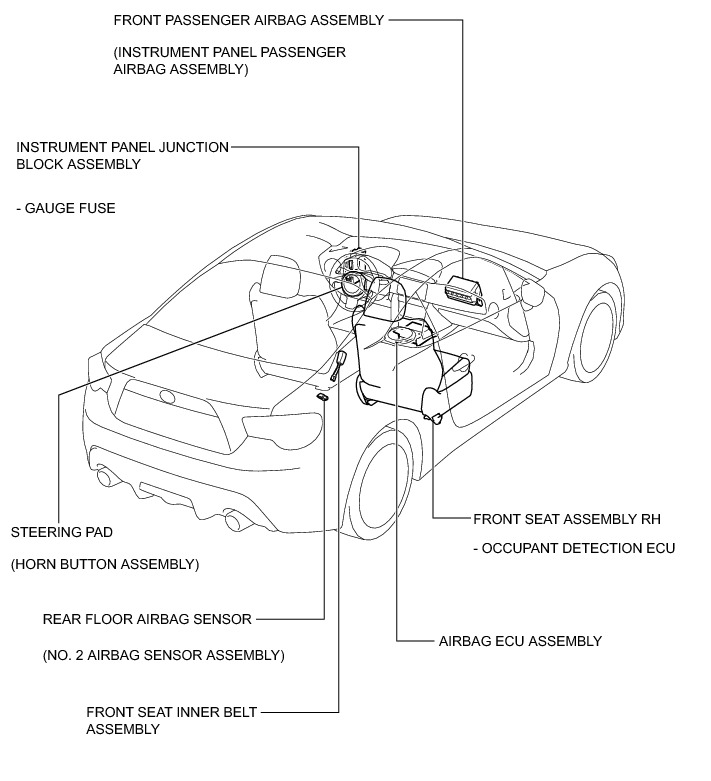 FRONT PASSENGER AIRBAG ASSEMBLY

(INSTRUMENT PANEL PASSENGER AIRBAG ASSEMBLY)

INSTRUMENT PANEL JUNCTION BLOCK ASSEMBLY

- GAUGE FUSE

STEERING PAD

(HORN BUTTON ASSEMBLY)

REAR FLOOR AIRBAG SENSOR

(NO. 2 AIRBAG SENSOR ASSEMBLY)

FRONT SEAT INNER BELT ASSEMBLY

FRONT SEAT ASSEMBLY RH

- OCCUPANT DETECTION ECU

AIRBAG ECU ASSEMBLY