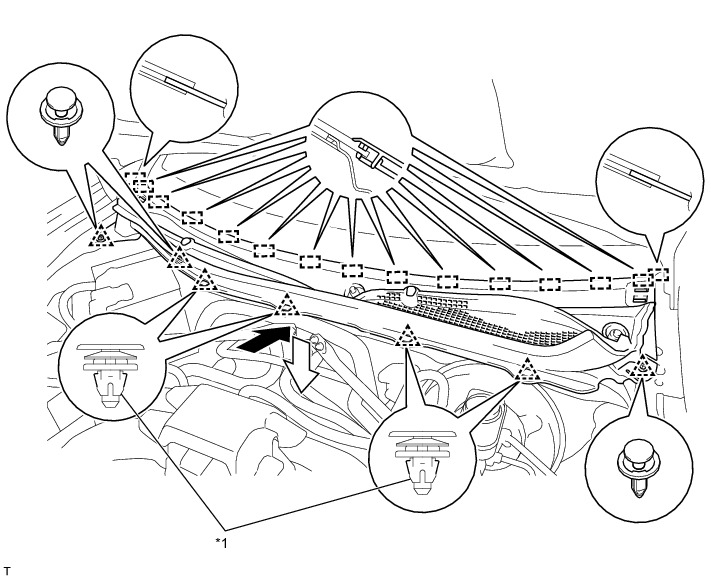 *1

T