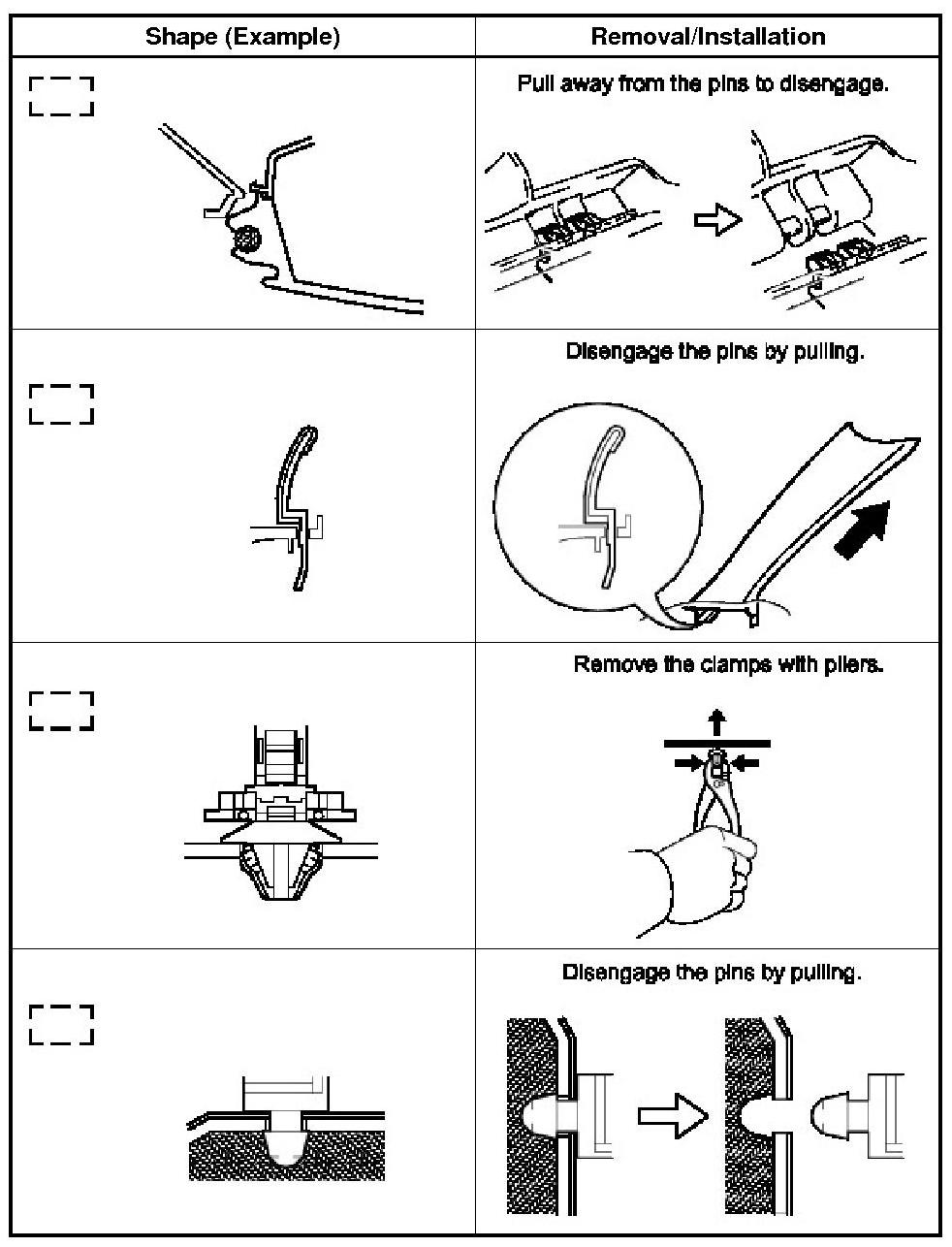 | Shape (Example) | Removal/Installation |
|---|---|
| | Pull away from the pins to disengage. |
| | Disengage the pins by pulling. |
| | Remove the clamps with pliers. |
| | Disengage the pins by pulling. |