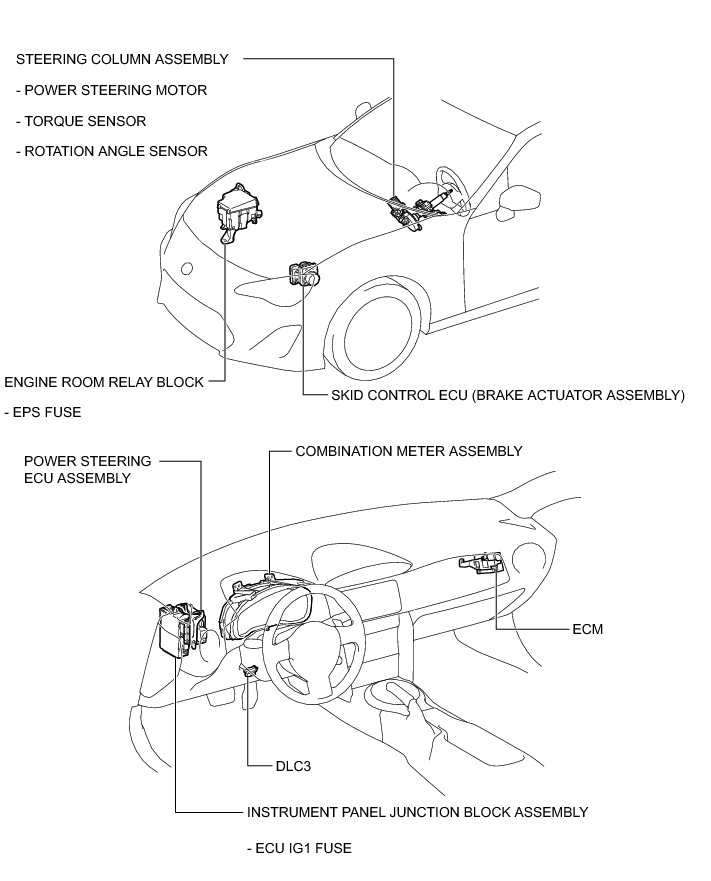 STEERING COLUMN ASSEMBLY

- POWER STEERING MOTOR

- TORQUE SENSOR

- ROTATION ANGLE SENSOR

ENGINE ROOM RELAY BLOCK

- EPS FUSE

SKID CONTROL ECU (BRAKE ACTUATOR ASSEMBLY)

POWER STEERING ECU ASSEMBLY

COMBINATION METER ASSEMBLY

ECM

DLC3

INSTRUMENT PANEL JUNCTION BLOCK ASSEMBLY

- ECU IG1 FUSE