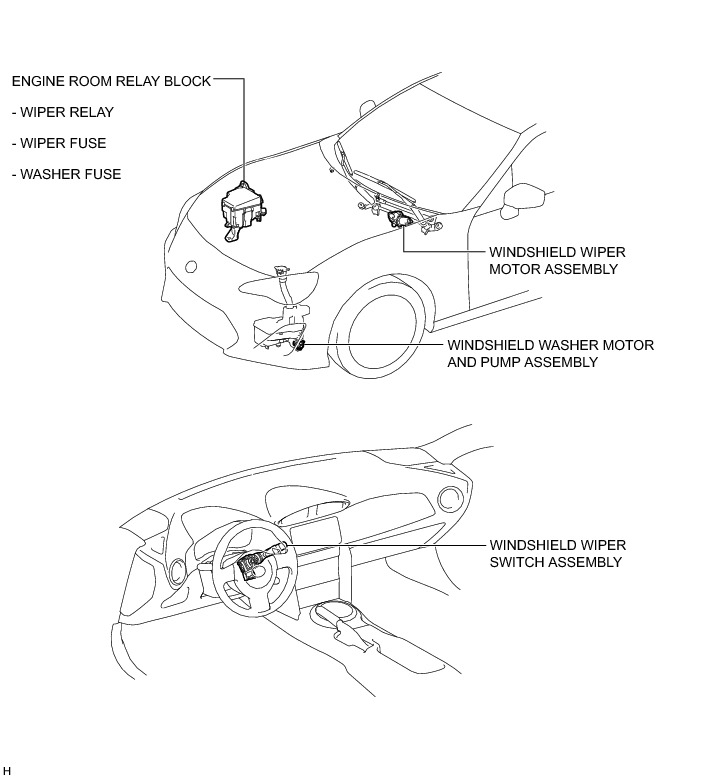 ENGINE ROOM RELAY BLOCK

- WIPER RELAY

- WIPER FUSE

- WASHER FUSE

WINDSHIELD WIPER MOTOR ASSEMBLY

WINDSHIELD WASHER MOTOR AND PUMP ASSEMBLY

WINDSHIELD WIPER SWITCH ASSEMBLY

H