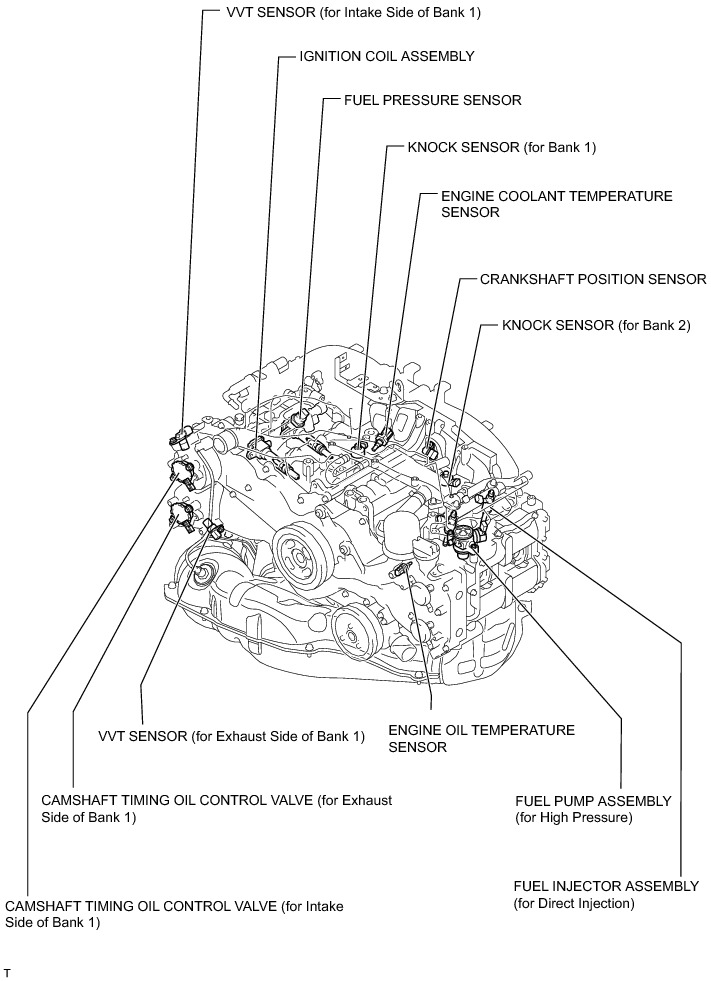 VVT SENSOR (for Intake Side of Bank 1)

IGNITION COIL ASSEMBLY

FUEL PRESSURE SENSOR

KNOCK SENSOR (for Bank 1)

ENGINE COOLANT TEMPERATURE SENSOR

CRANKSHAFT POSITION SENSOR

KNOCK SENSOR (for Bank 2)

VVT SENSOR (for Exhaust Side of Bank 1)

ENGINE OIL TEMPERATURE SENSOR

CAMSHAFT TIMING OIL CONTROL VALVE (for Exhaust Side of Bank 1)

FUEL PUMP ASSEMBLY (for High Pressure)

FUEL INJECTOR ASSEMBLY (for Direct Injection)

CAMSHAFT TIMING OIL CONTROL VALVE (for Intake Side of Bank 1)

T