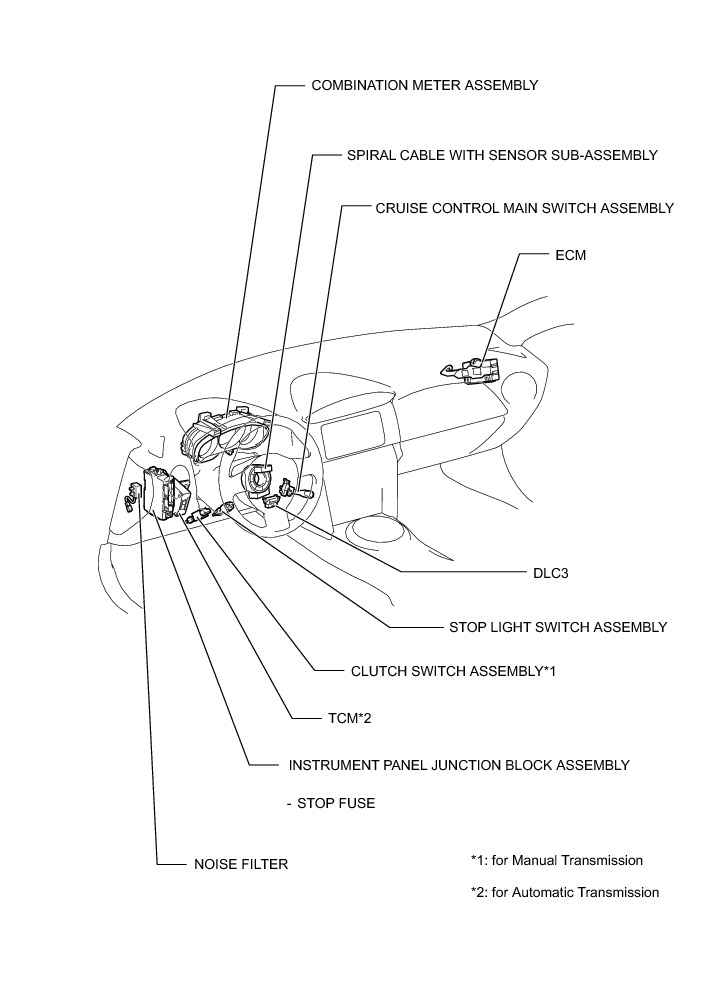 COMBINATION METER ASSEMBLY

SPIRAL CABLE WITH SENSOR SUB-ASSEMBLY

CRUISE CONTROL MAIN SWITCH ASSEMBLY

ECM

DLC3

STOP LIGHT SWITCH ASSEMBLY

CLUTCH SWITCH ASSEMBLY*1

TCM*2

INSTRUMENT PANEL JUNCTION BLOCK ASSEMBLY

- STOP FUSE

NOISE FILTER

*1: for Manual Transmission

*2: for Automatic Transmission