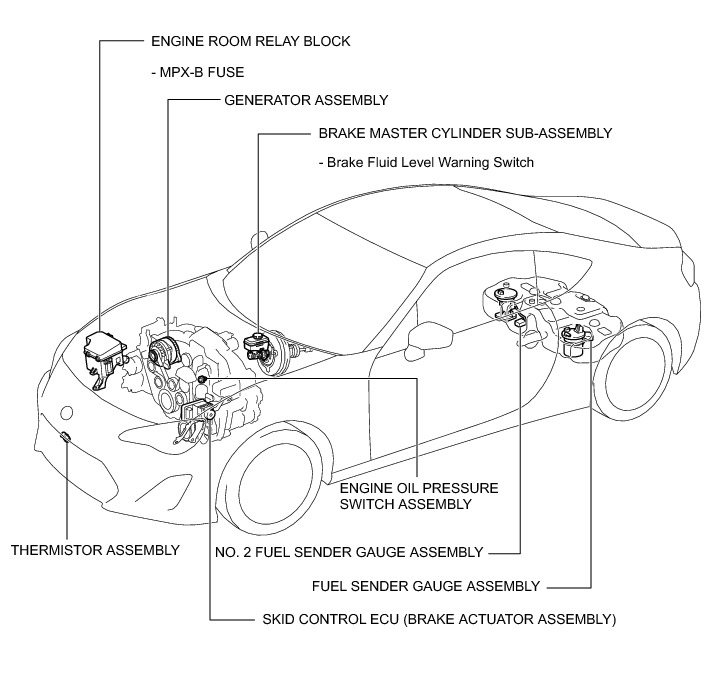 ENGINE ROOM RELAY BLOCK

- MPX-B FUSE

GENERATOR ASSEMBLY

BRAKE MASTER CYLINDER SUB-ASSEMBLY

- Brake Fluid Level Warning Switch

ENGINE OIL PRESSURE SWITCH ASSEMBLY

THERMISTOR ASSEMBLY

NO. 2 FUEL SENDER GAUGE ASSEMBLY

FUEL SENDER GAUGE ASSEMBLY

SKID CONTROL ECU (BRAKE ACTUATOR ASSEMBLY)