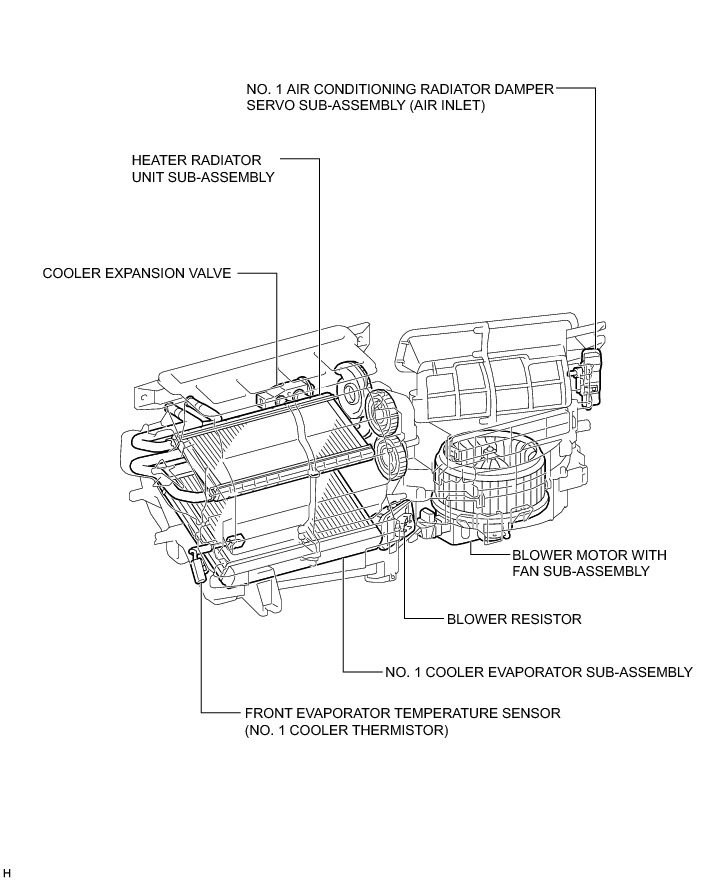 NO. 1 AIR CONDITIONING RADIATOR DAMPER SERVO SUB-ASSEMBLY (AIR INLET)

HEATER RADIATOR UNIT SUB-ASSEMBLY

COOLER EXPANSION VALVE

BLOWER MOTOR WITH FAN SUB-ASSEMBLY

BLOWER RESISTOR

NO. 1 COOLER EVAPORATOR SUB-ASSEMBLY

FRONT EVAPORATOR TEMPERATURE SENSOR (NO. 1 COOLER THERMISTOR)

H