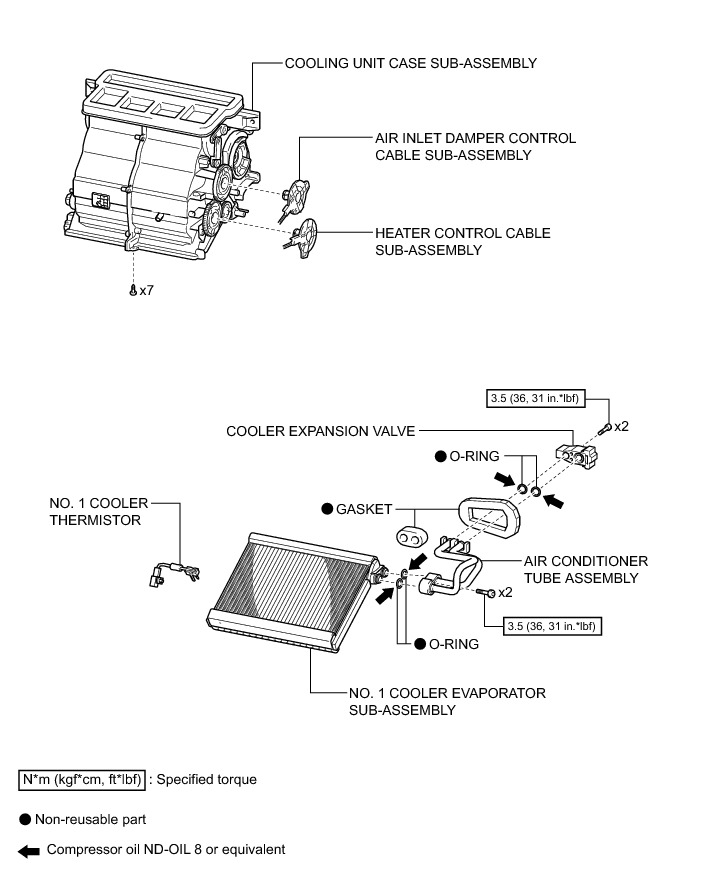 COOLING UNIT CASE SUB-ASSEMBLY

AIR INLET DAMPER CONTROL CABLE SUB-ASSEMBLY

HEATER CONTROL CABLE SUB-ASSEMBLY

x7

3.5 (36, 31 in.*lbf)

x2

COOLER EXPANSION VALVE

● O-RING

● GASKET

NO. 1 COOLER THERMISTOR

AIR CONDITIONER TUBE ASSEMBLY

x2

3.5 (36, 31 in.*lbf)

● O-RING

NO. 1 COOLER EVAPORATOR SUB-ASSEMBLY

N*m (kgf*cm, ft*lbf) : Specified torque

● Non-reusable part

Compressor oil ND-OIL 8 or equivalent