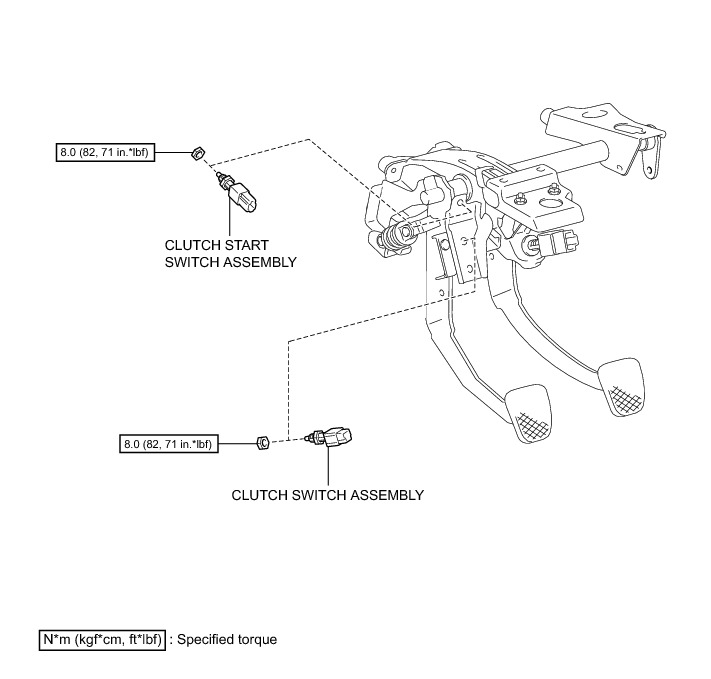 8.0 (82, 71 in.*lbf)

CLUTCH START SWITCH ASSEMBLY

8.0 (82, 71 in.*lbf)

CLUTCH SWITCH ASSEMBLY

N*m (kgf*cm, ft*lbf) : Specified torque